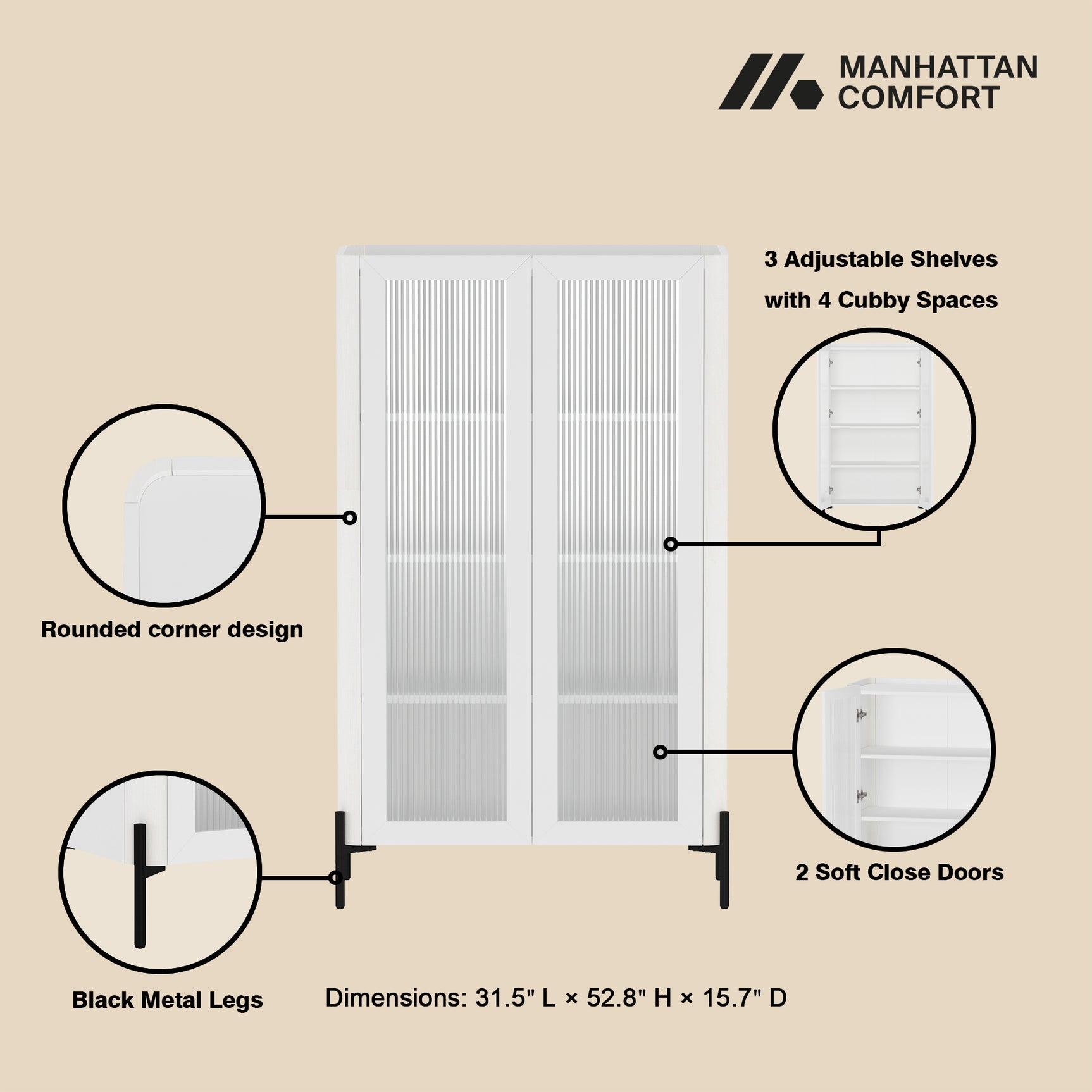 MANHATTAN COMFORT

3 Adjustable Shelves with 4 Cubby Spaces

Rounded corner design

2 Soft Close Doors

Black Metal Legs

Dimensions: 31.5" L × 52.8" H × 15.7" D