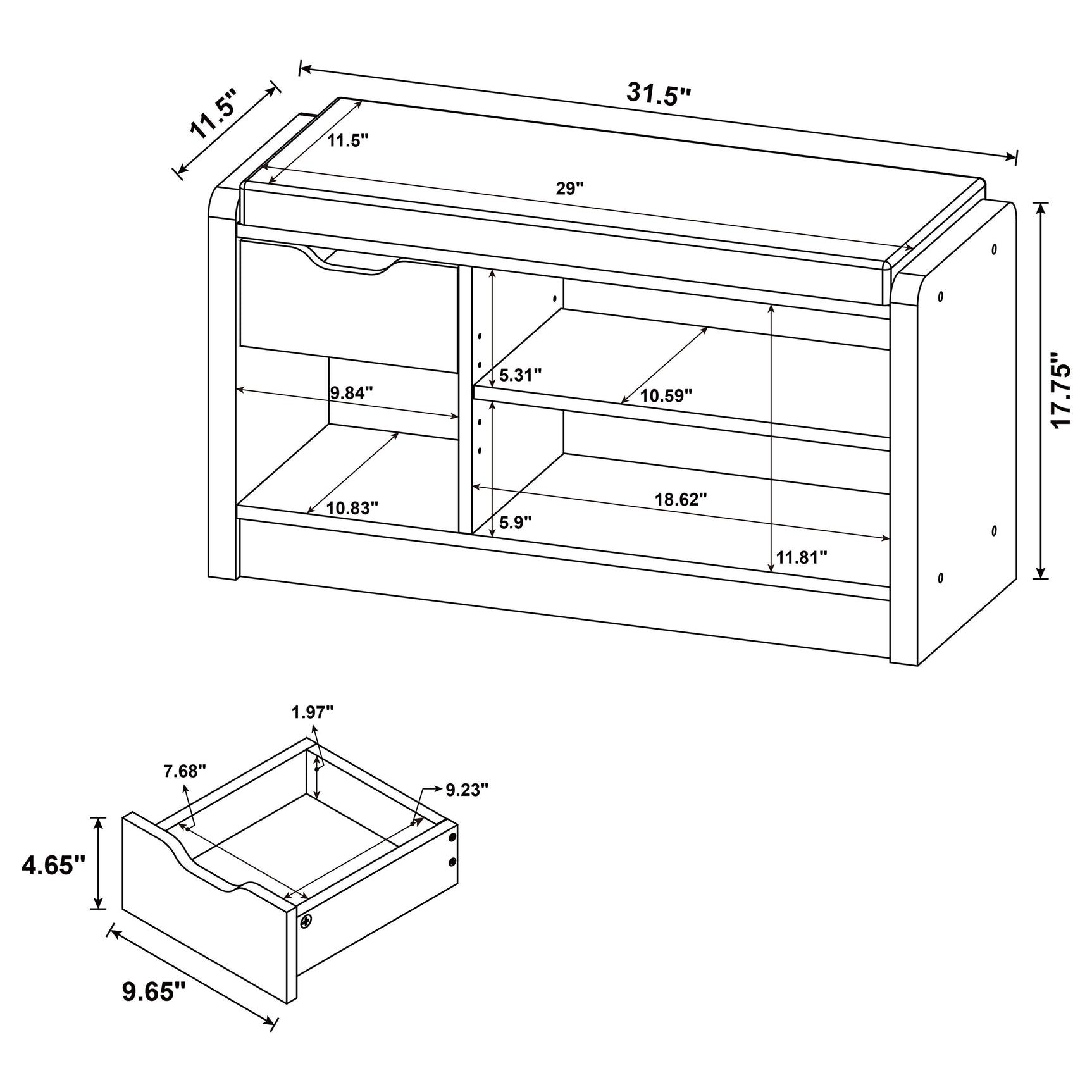 11.5"
31.5"
11.5"
29"
17.75"
5.31"
9.84"
10.59"
10.83"
18.62"
5.9"
11.81"
1.97"
7.68"
9.23"
4.65"
9.65"