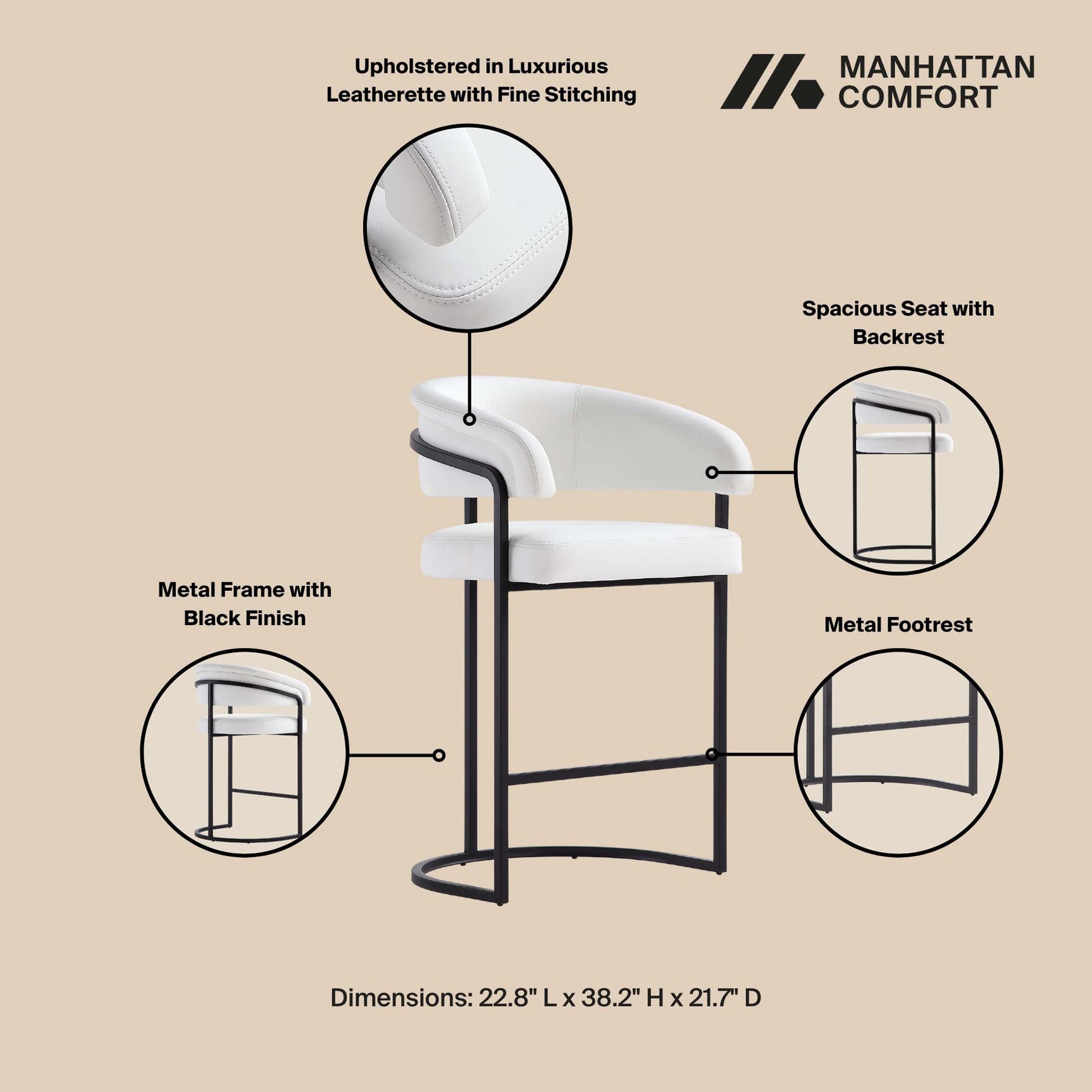 Upholstered in Luxurious Leatherette with Fine Stitching

MANHATTAN COMFORT

Spacious Seat with Backrest

Metal Frame with Black Finish

Metal Footrest

Dimensions: 22.8" L x 38.2" H x 21.7" D