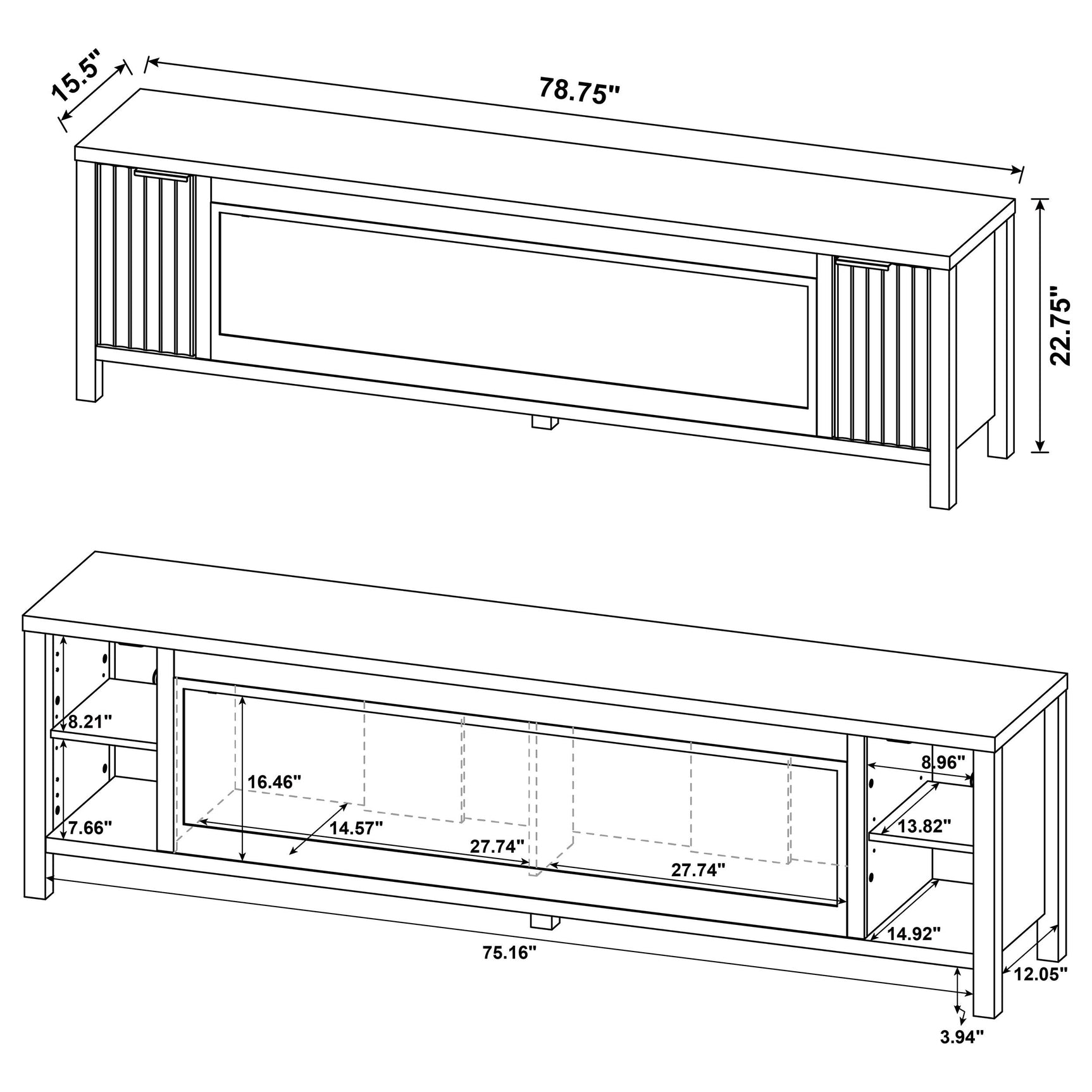 15.5"

78.75"

22.75"

8.21"

7.66"

16.46"

14.57"

27.74"

27.74"

8.96"

13.82"

14.92"

75.16"

12.05"

3.94"