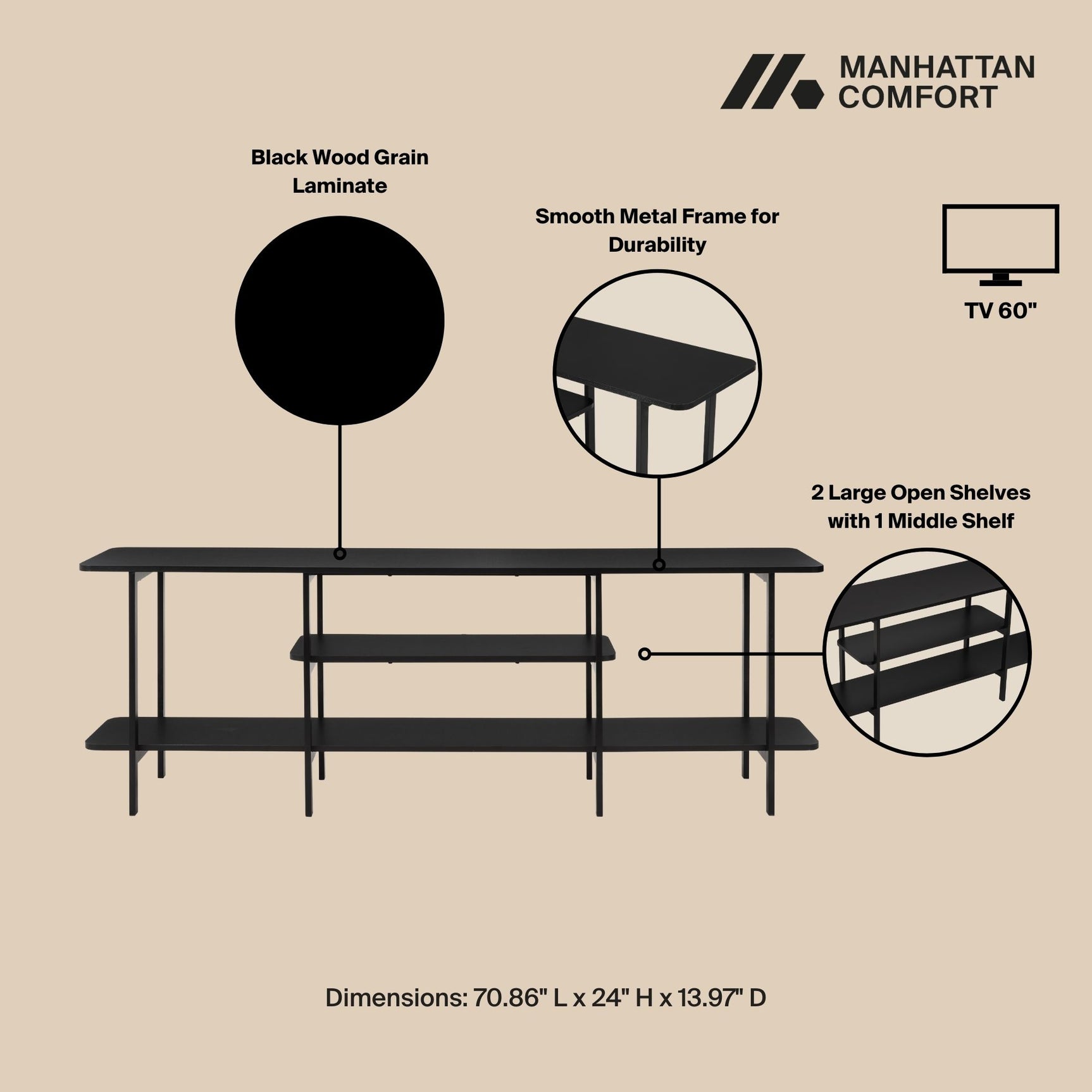 MANHATTAN COMFORT

Black Wood Grain Laminate

Smooth Metal Frame for Durability

TV 60"

2 Large Open Shelves with 1 Middle Shelf

Dimensions: 70.86" L x 24" H x 13.97" D