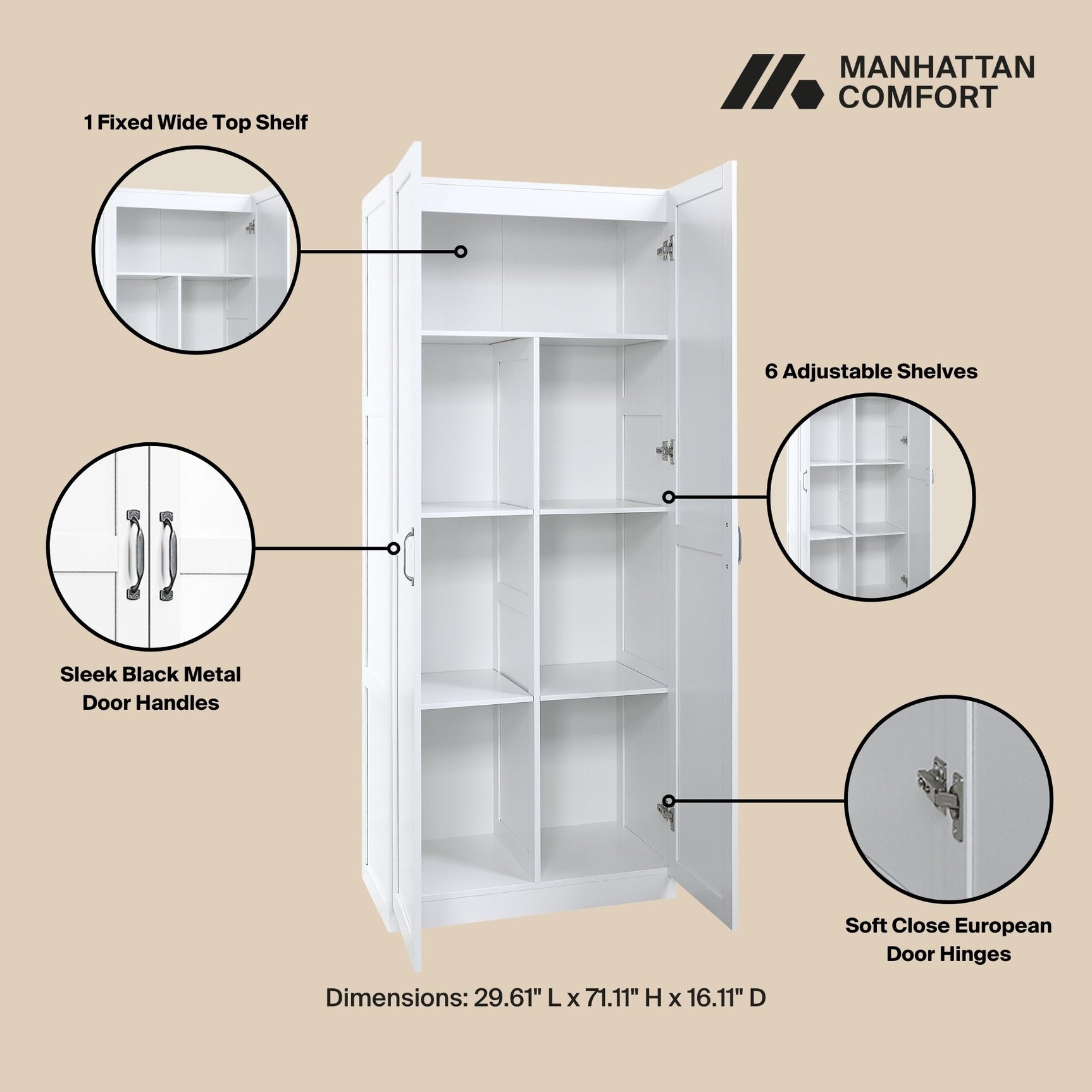 MANHATTAN COMFORT

1 Fixed Wide Top Shelf

6 Adjustable Shelves

Sleek Black Metal Door Handles

Soft Close European Door Hinges

Dimensions: 29.61" L x 71.11" H x 16.11" D