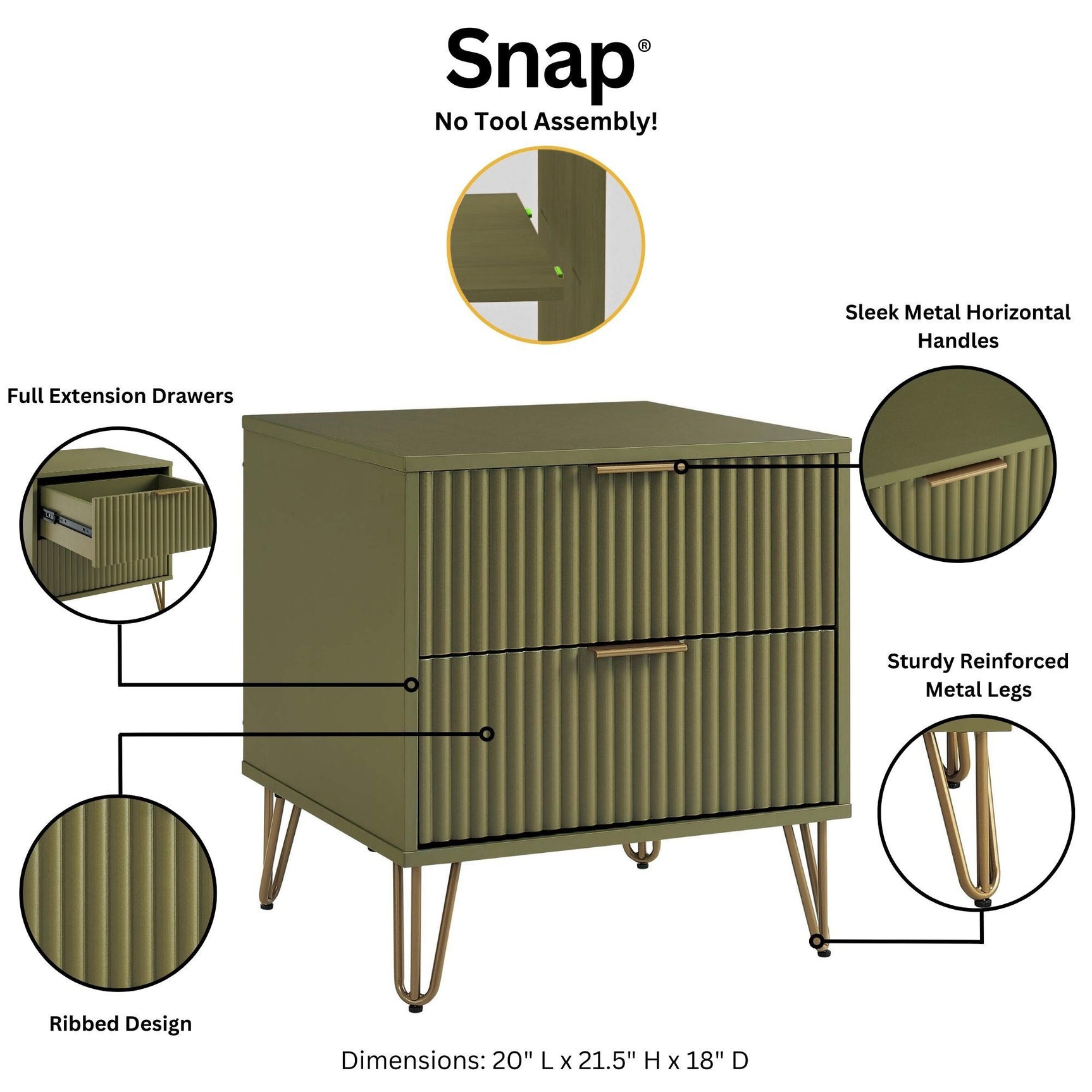 Snap®

No Tool Assembly!

Sleek Metal Horizontal Handles

Full Extension Drawers

Sturdy Reinforced Metal Legs

Ribbed Design

Dimensions: 20" L x 21.5" H x 18" D