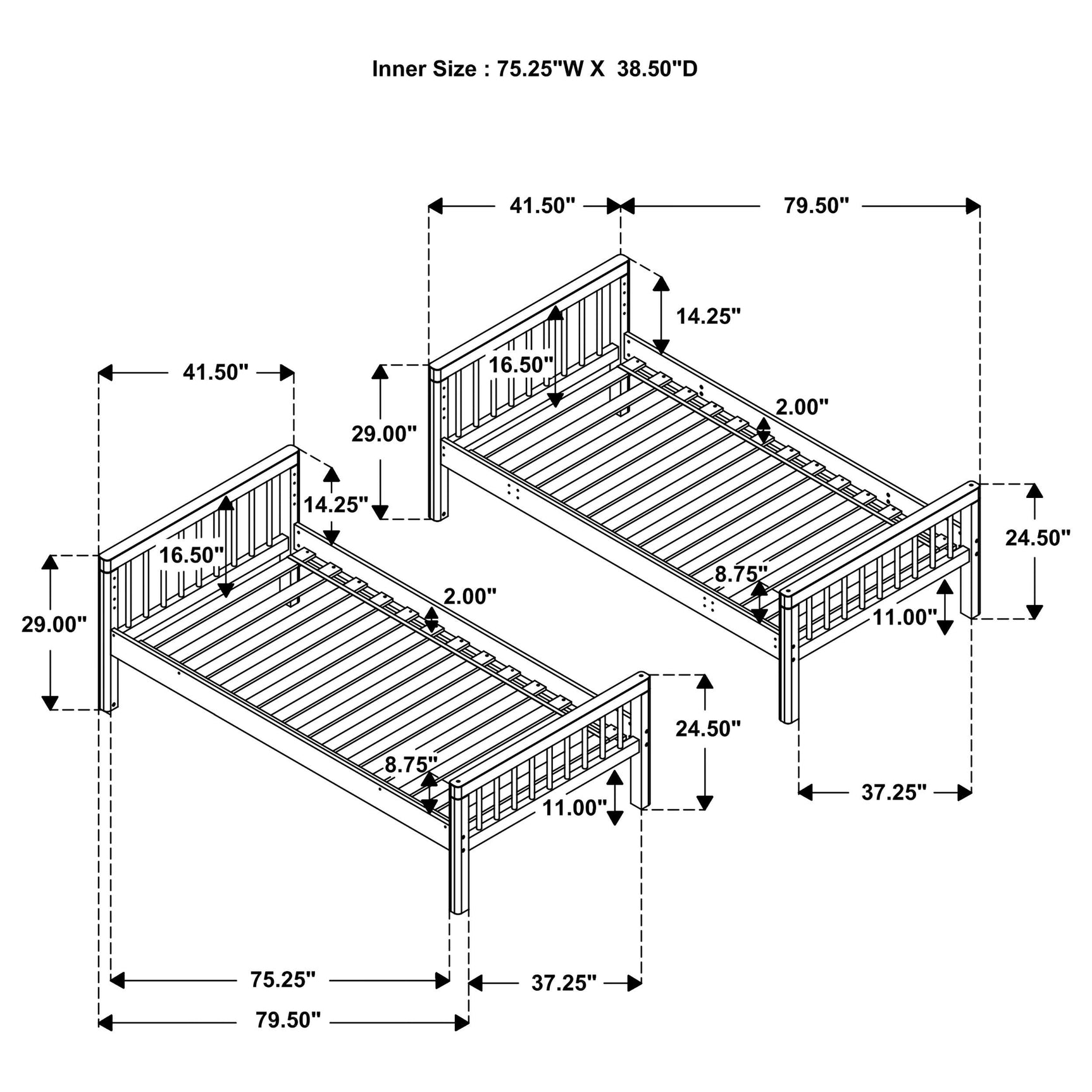 Inner Size : 75.25"W X 38.50"D

41.50"
79.50"
14.25"
16.50"
29.00"
2.00"
24.50"
8.75"
11.00"
37.25"

41.50"
14.25"
16.50"
29.00"
2.00"
24.50"
8.75"
11.00"
75.25"
37.25"
79.50"