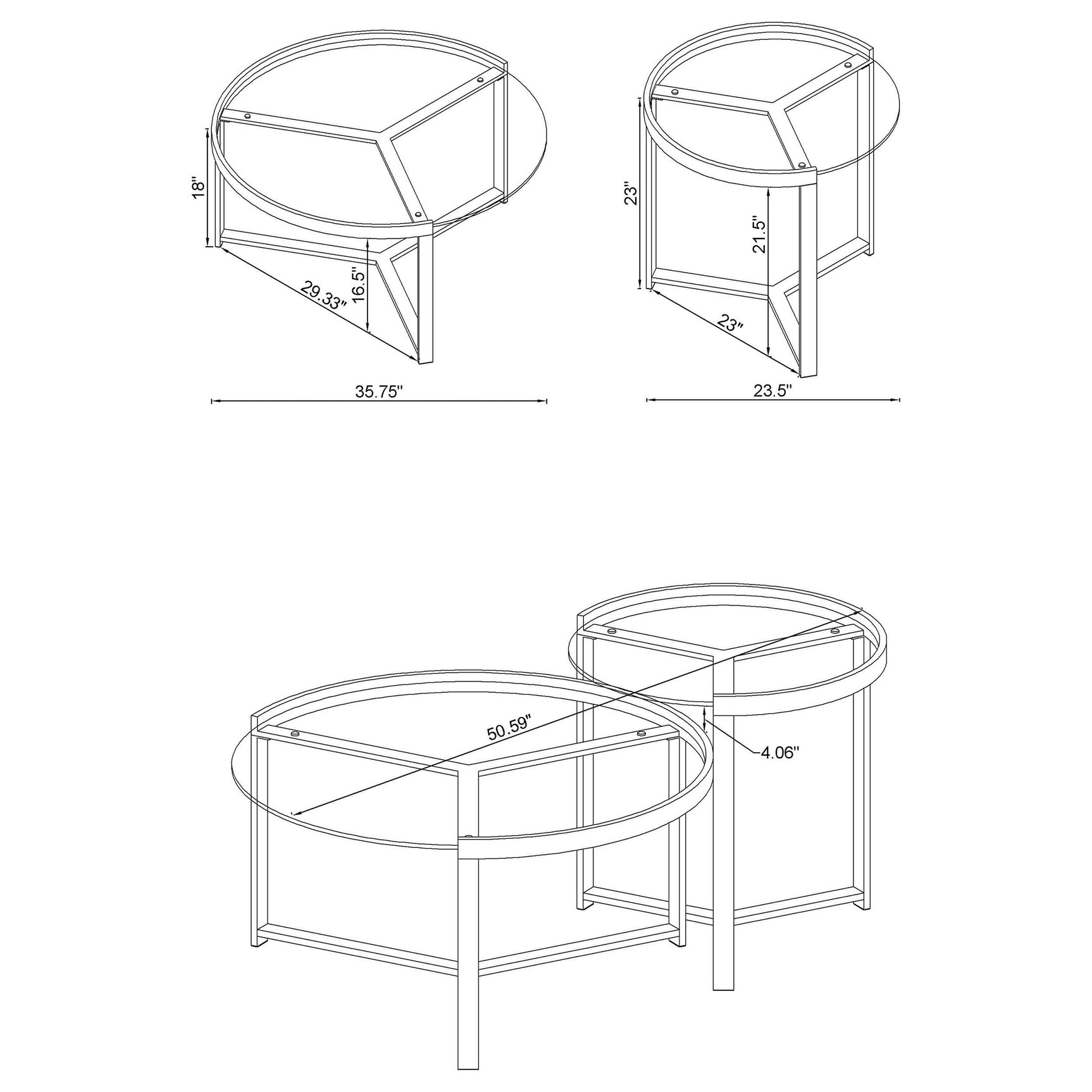 18"
29.33"
16.5"
35.75"

23"
21.5"
23"
23.5"

50.59"
4.06"