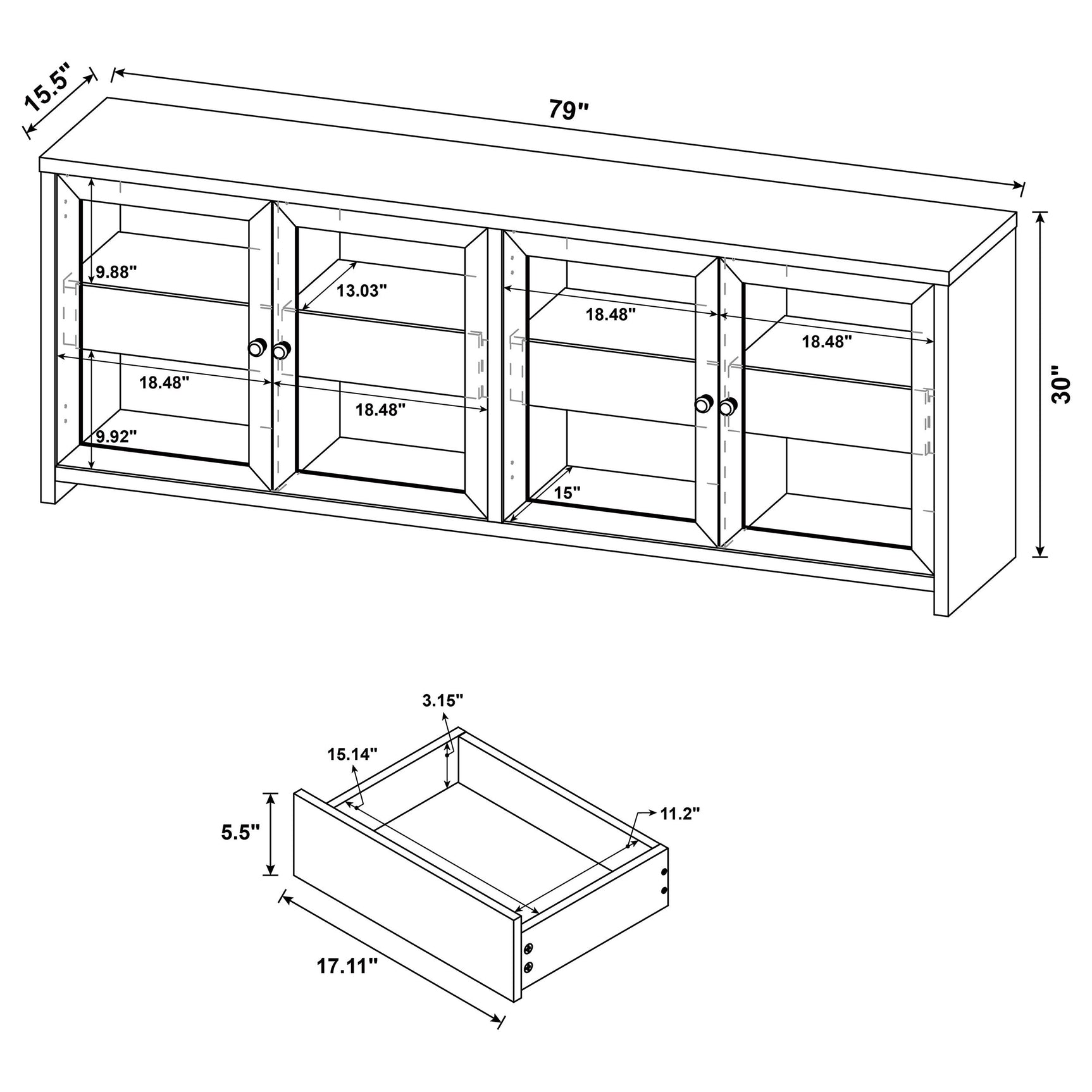 15.5"

79"

30"

9.88"

13.03"

18.48"

18.48"

18.48"

18.48"

9.92"

15"

3.15"

15.14"

11.2"

5.5"

17.11"