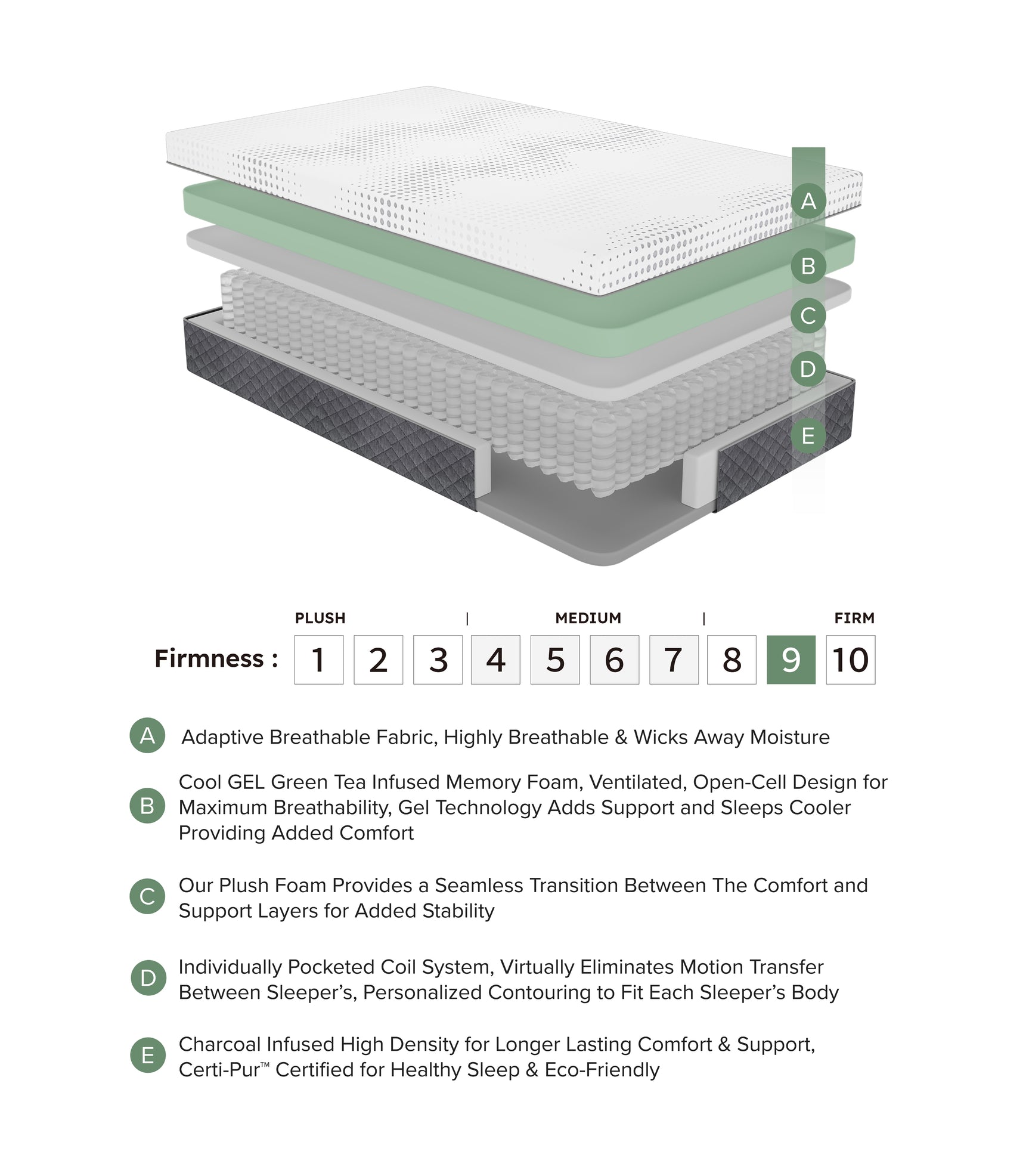 A
B
C
D
E

PLUSH | MEDIUM | FIRM

Firmness : 1 2 3 4 5 6 7 8 9 10

A Adaptive Breathable Fabric, Highly Breathable & Wicks Away Moisture

B Cool GEL Green Tea Infused Memory Foam, Ventilated, Open-Cell Design for Maximum Breathability, Gel Technology Adds Support and Sleeps Cooler Providing Added Comfort

C Our Plush Foam Provides a Seamless Transition Between The Comfort and Support Layers for Added Stability

D Individually Pocketed Coil System, Virtually Eliminates Motion Transfer Between Sleeper's, Personalized Contouring to Fit Each Sleeper's Body

E Charcoal Infused High Density for Longer Lasting Comfort & Support, Certi-Pur™ Certified for Healthy Sleep & Eco-Friendly