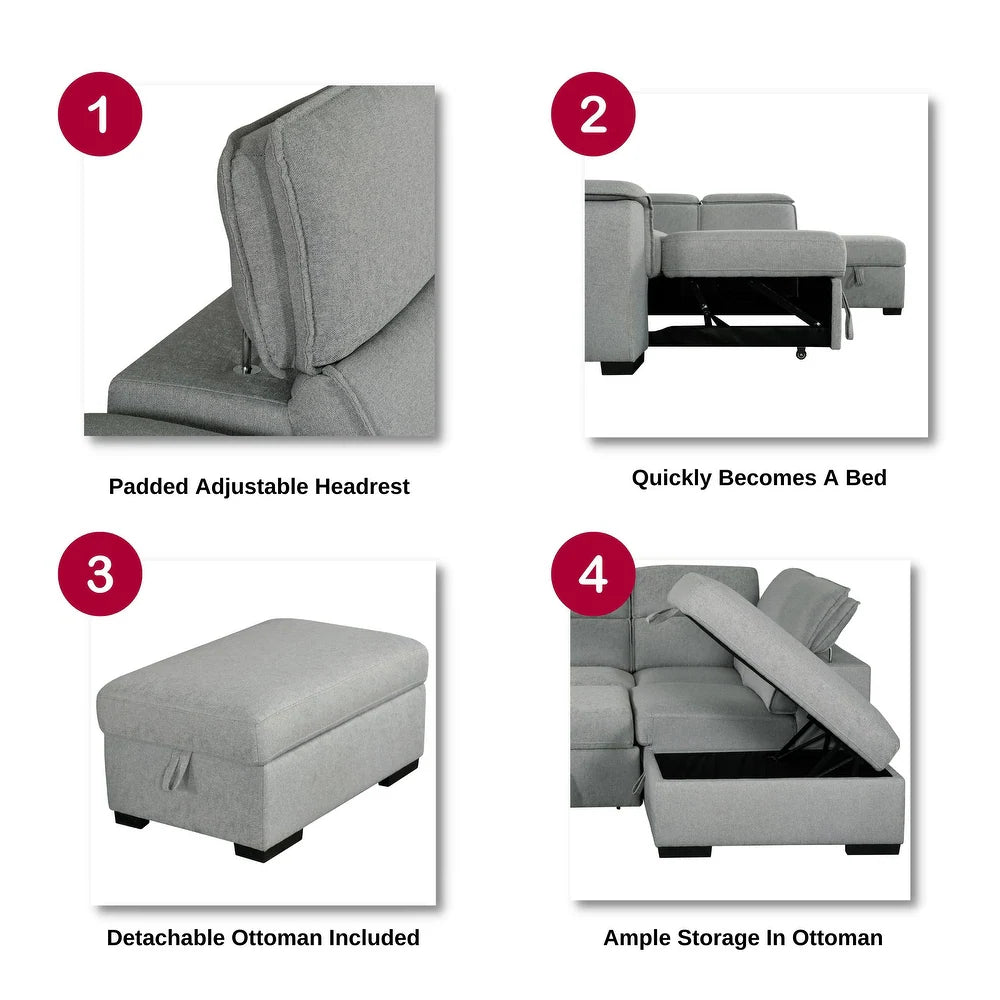 1

Padded Adjustable Headrest

2

Quickly Becomes A Bed

3

Detachable Ottoman Included

4

Ample Storage In Ottoman