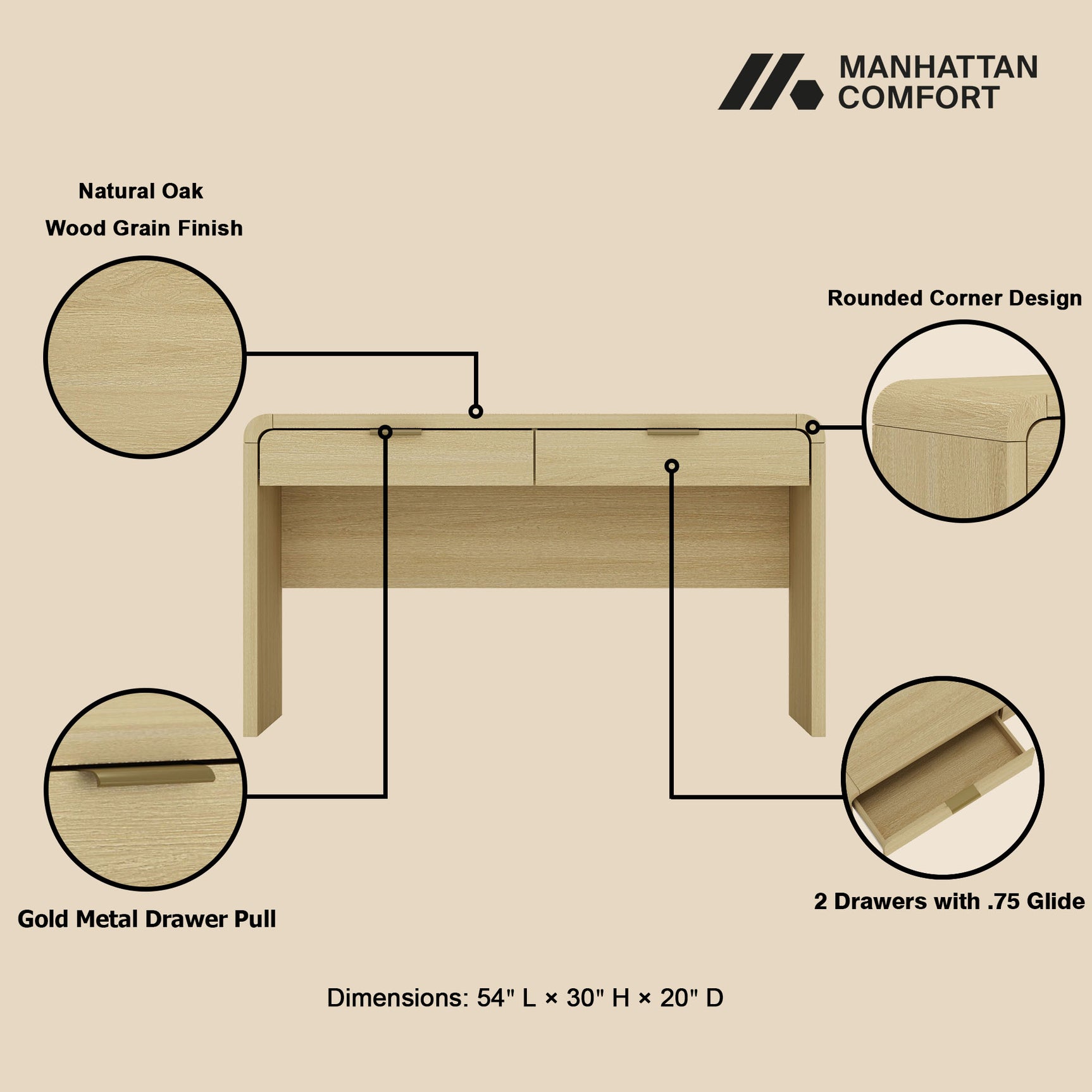 MANHATTAN
COMFORT

Natural Oak
Wood Grain Finish

Rounded Corner Design

Gold Metal Drawer Pull

2 Drawers with .75 Glide

Dimensions: 54" L × 30" H × 20" D