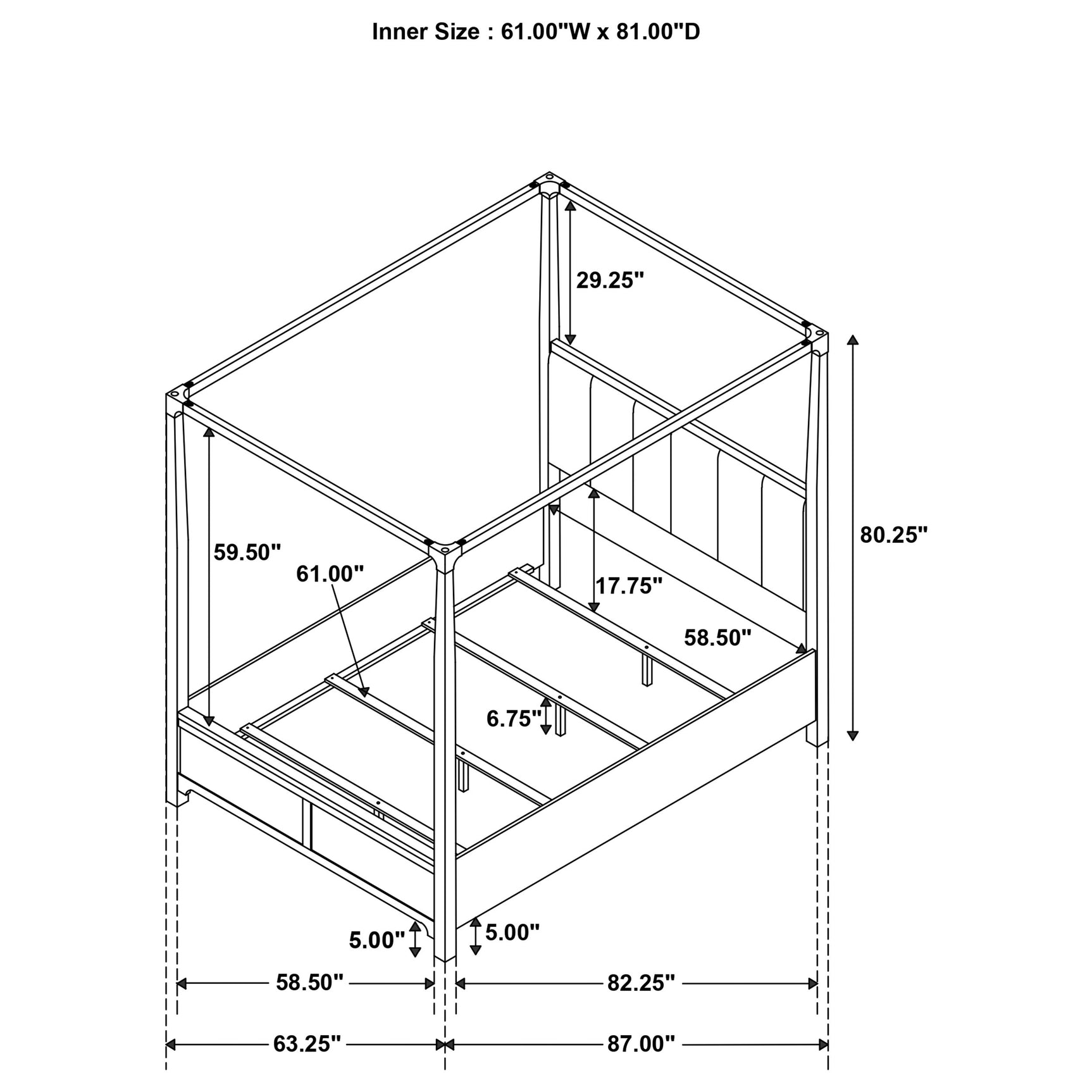 Inner Size : 61.00"W x 81.00"D

29.25"

80.25"

59.50"

61.00"

17.75"

58.50"

6.75"

5.00"

5.00"

58.50"

82.25"

63.25"

87.00"