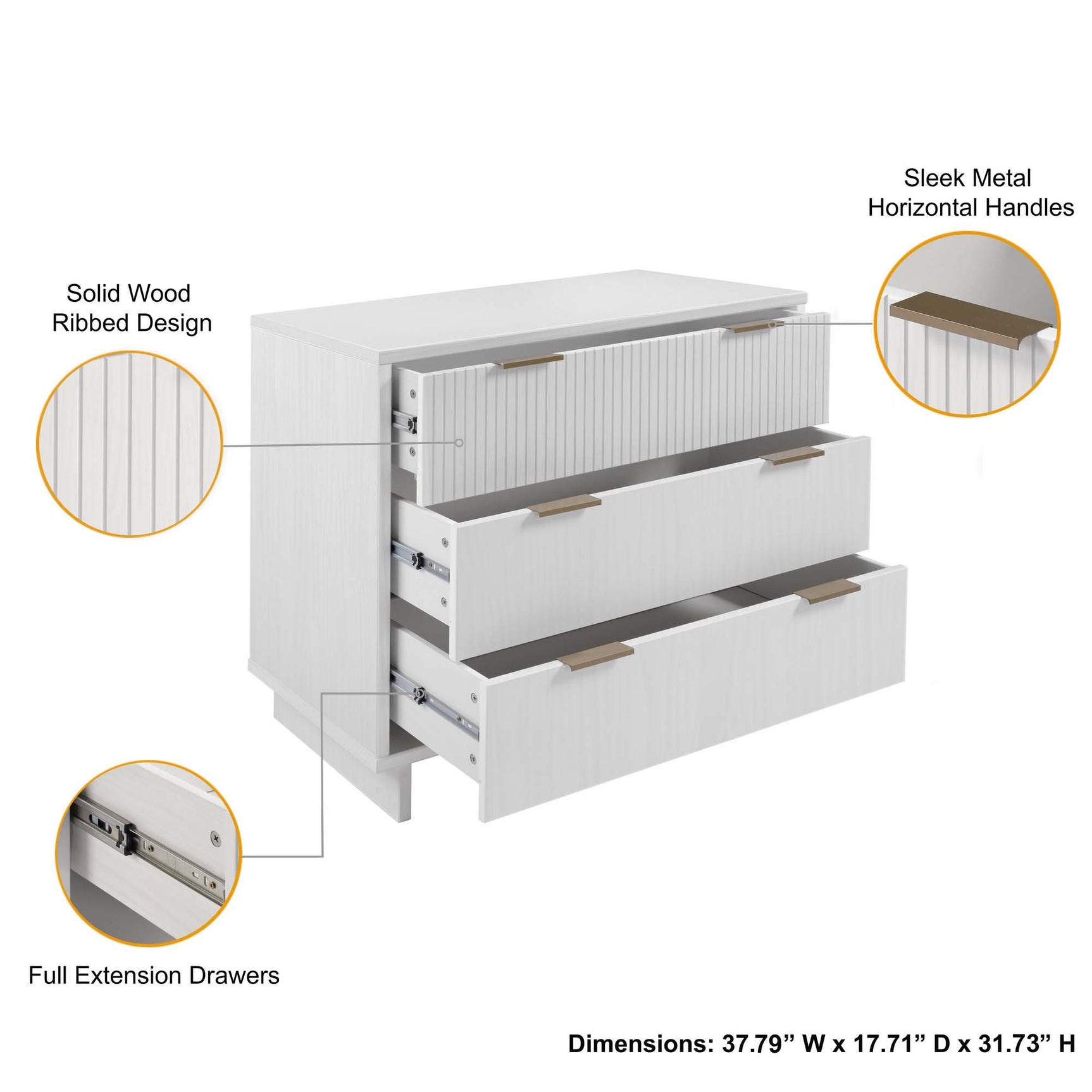 Sleek Metal
Horizontal Handles

Solid Wood
Ribbed Design

Full Extension Drawers

Dimensions: 37.79” W x 17.71” D x 31.73” H