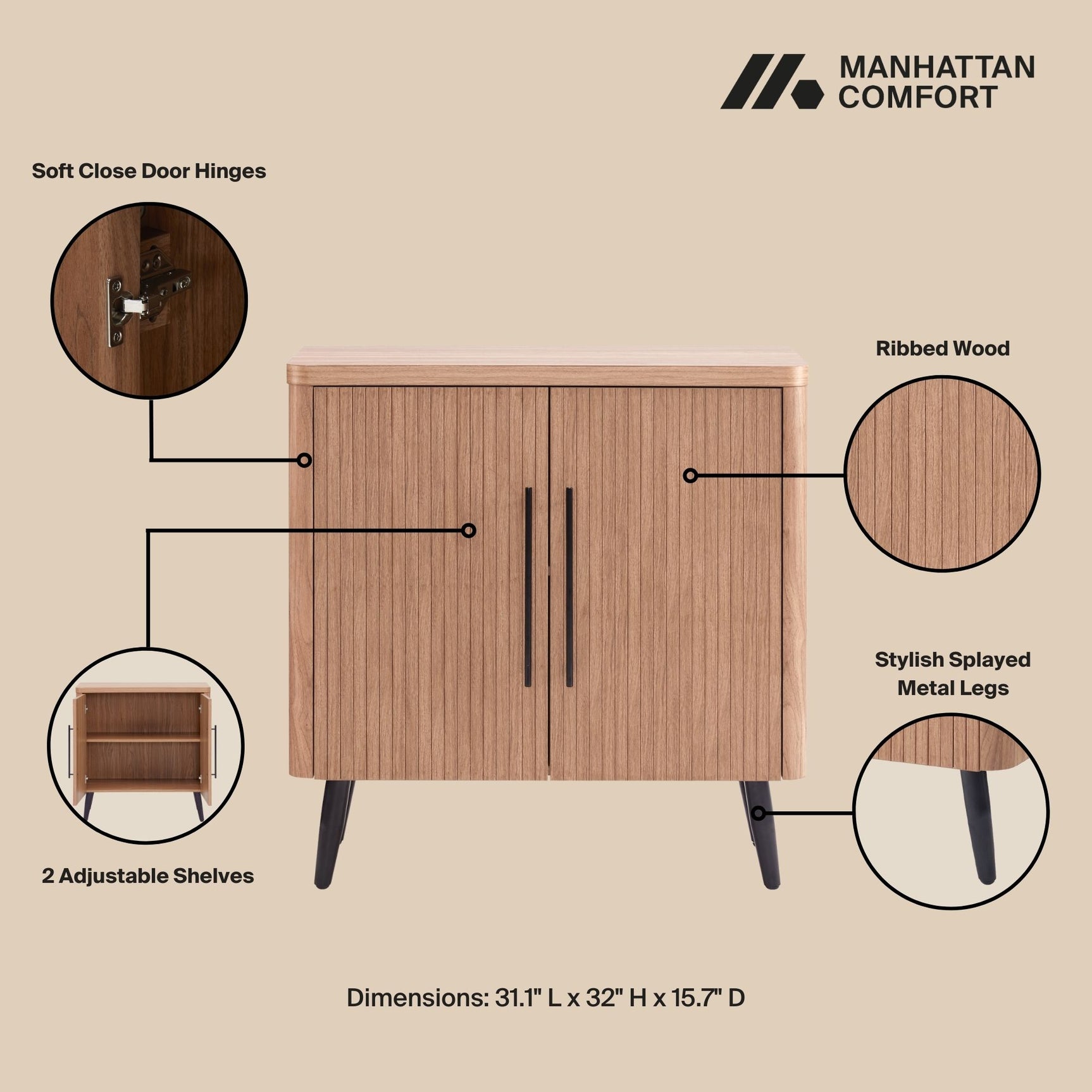 MANHATTAN COMFORT

Soft Close Door Hinges

Ribbed Wood

Stylish Splayed Metal Legs

2 Adjustable Shelves

Dimensions: 31.1" L x 32" H x 15.7" D