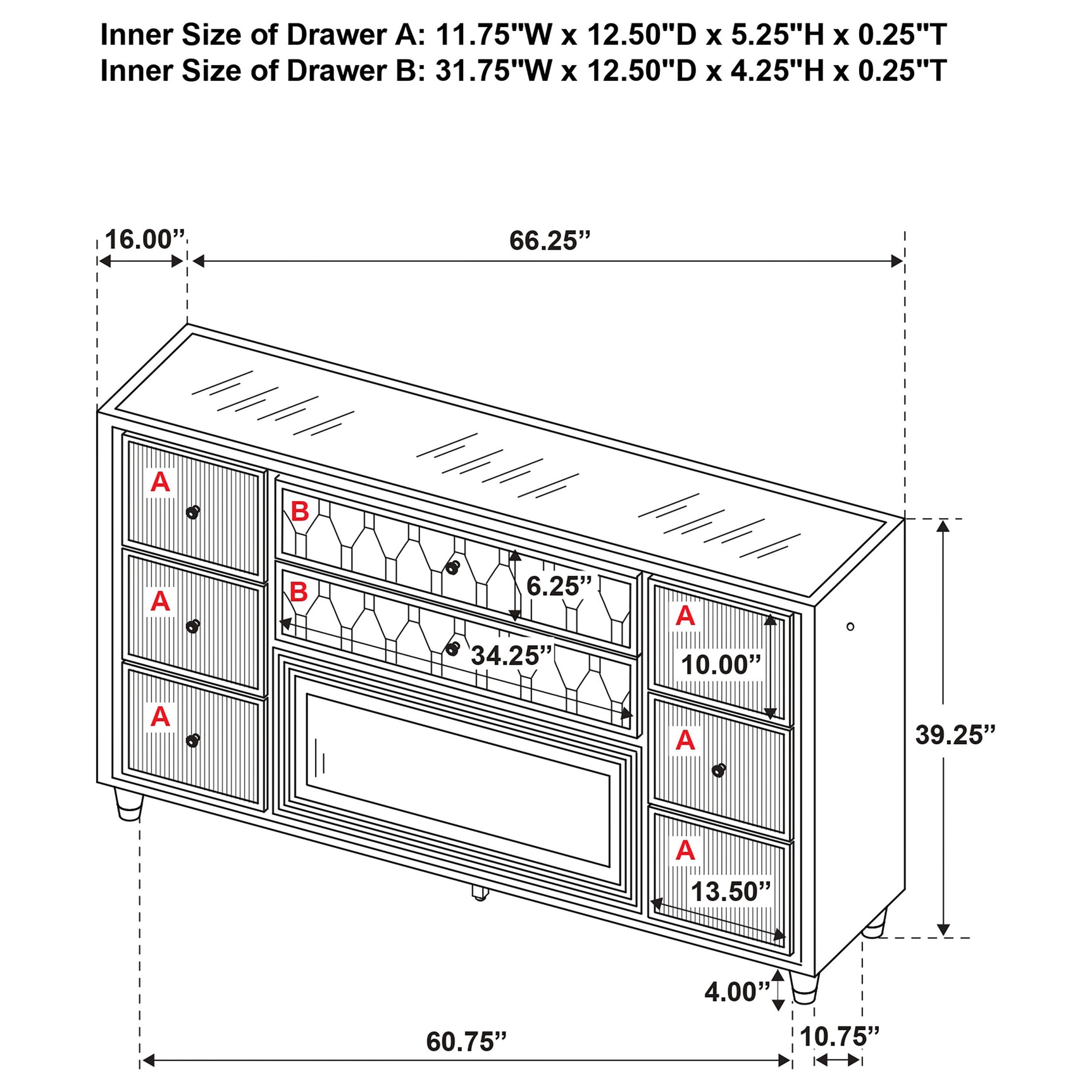 Inner Size of Drawer A: 11.75"W x 12.50"D x 5.25"H x 0.25"T
Inner Size of Drawer B: 31.75"W x 12.50"D x 4.25"H x 0.25"T

16.00”
66.25”
A
A
A
B
B
6.25”
34.25”
A
10.00”
A
A
13.50”
39.25”
4.00”
60.75”
10.75”