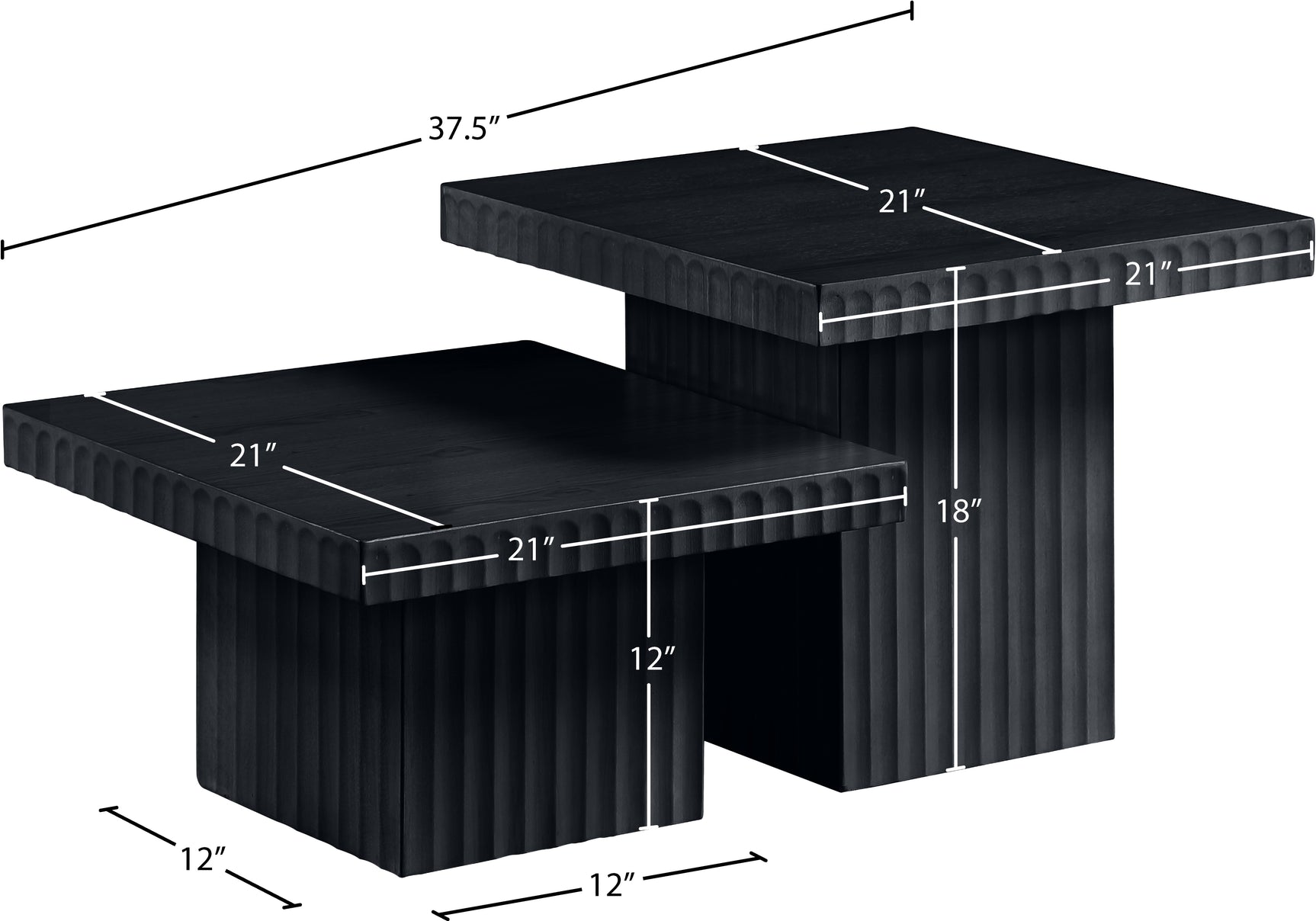 37.5″

21″

21″

21″

18″

21″

12″

12″

12″