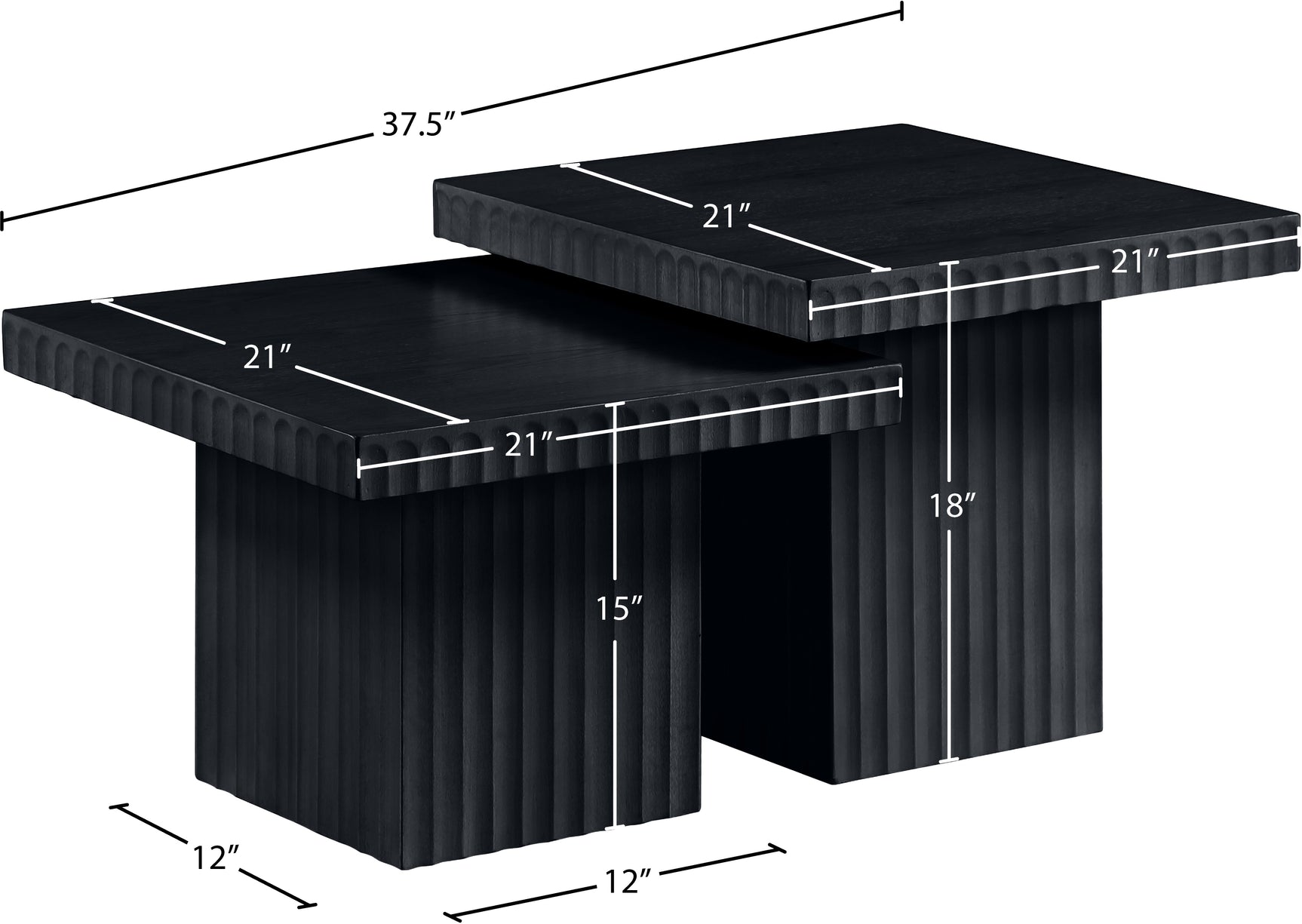 37.5″

21″

21″

21″

21″

18″

15″

12″

12″