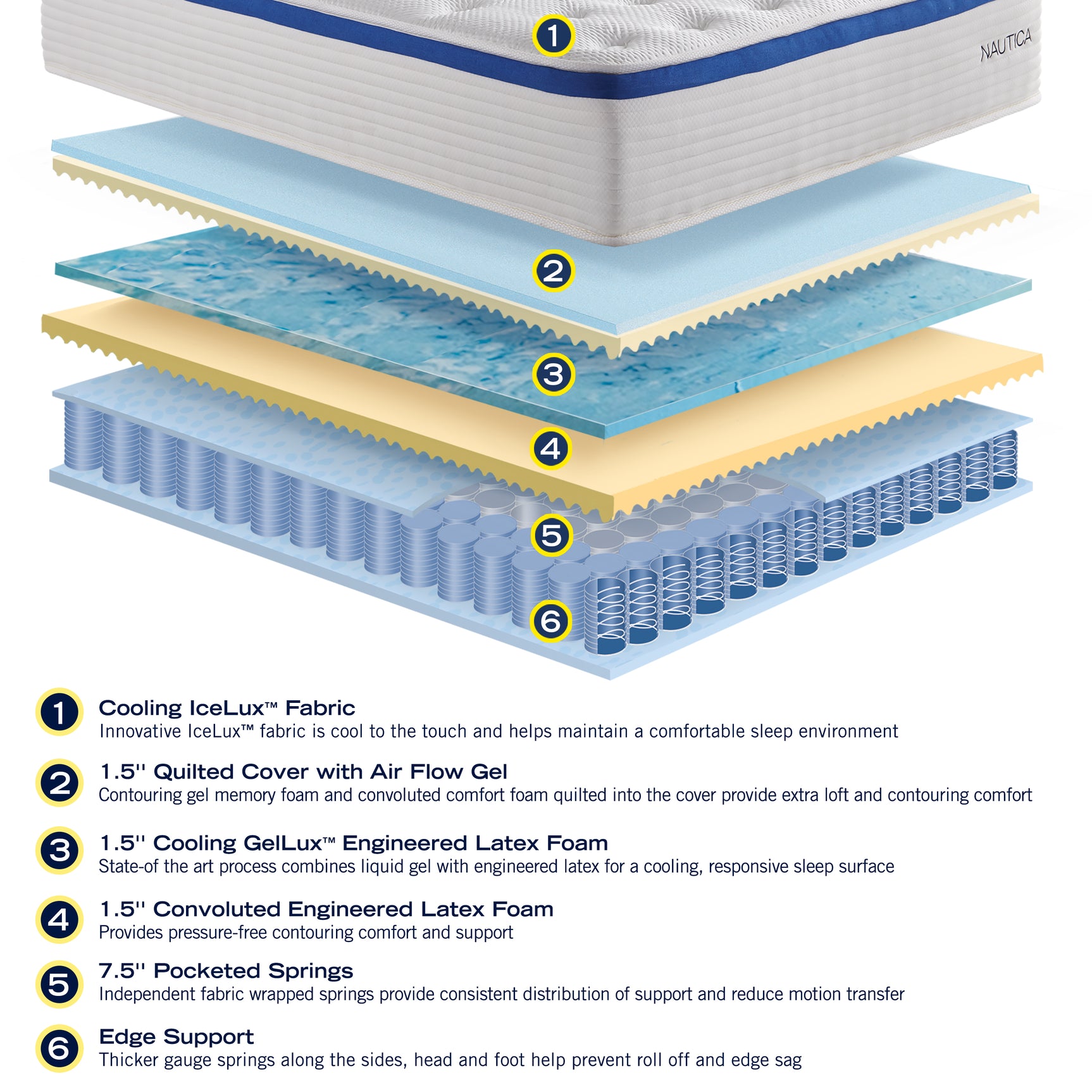 1

NAUTICA

2

3

4

5

6

1 Cooling IceLux™ Fabric
Innovative IceLux™ fabric is cool to the touch and helps maintain a comfortable sleep environment

2 1.5'' Quilted Cover with Air Flow Gel
Contouring gel memory foam and convoluted comfort foam quilted into the cover provide extra loft and contouring comfort

3 1.5'' Cooling GelLux™ Engineered Latex Foam
State-of the art process combines liquid gel with engineered latex for a cooling, responsive sleep surface

4 1.5'' Convoluted Engineered Latex Foam
Provides pressure-free contouring comfort and support

5 7.5'' Pocketed Springs
Independent fabric wrapped springs provide consistent distribution of support and reduce motion transfer

6 Edge Support
Thicker gauge springs along the sides, head and foot help prevent roll off and edge sag