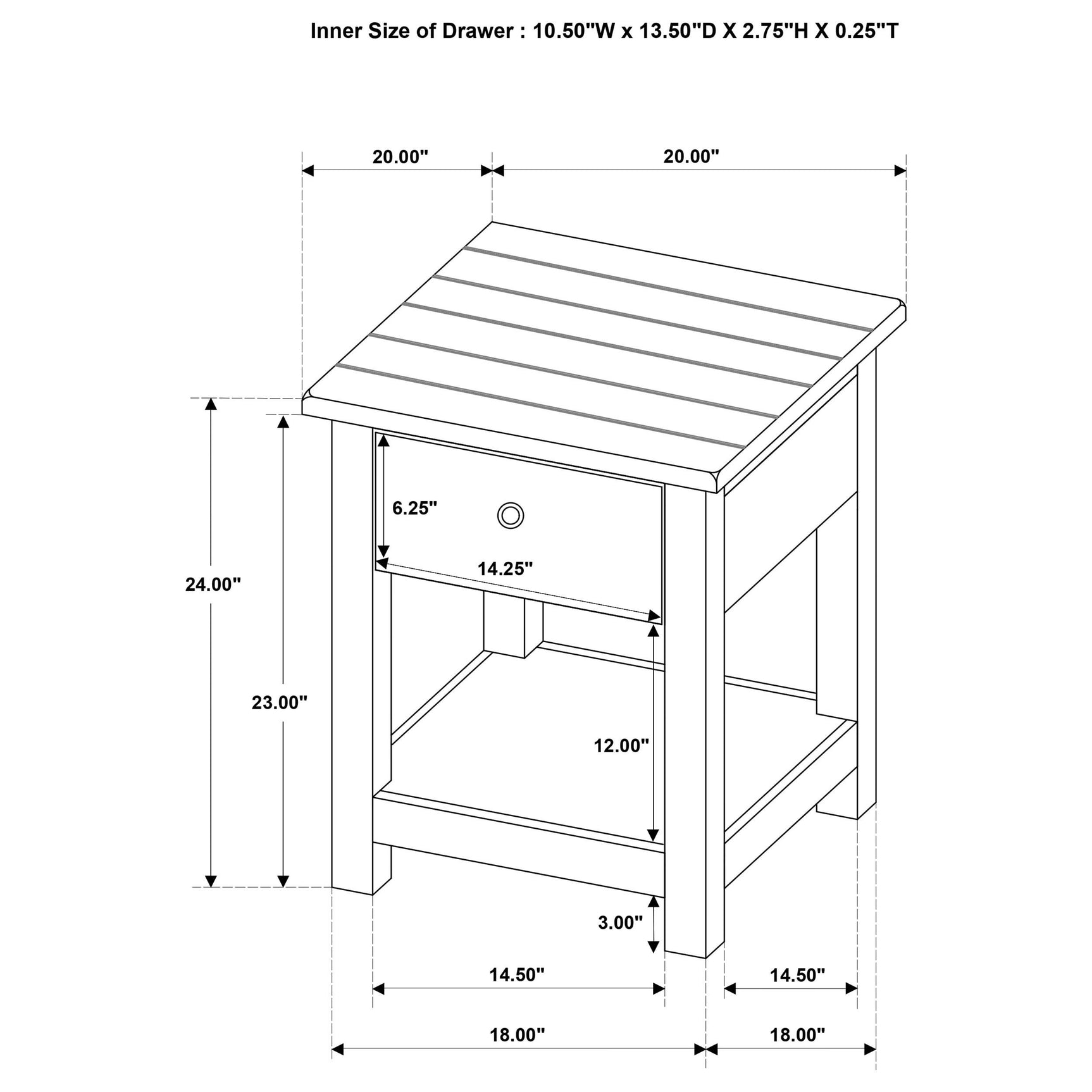 Inner Size of Drawer : 10.50"W x 13.50"D X 2.75"H X 0.25"T

20.00"

20.00"

6.25"

14.25"

24.00"

23.00"

12.00"

3.00"

14.50"

14.50"

18.00"

18.00"