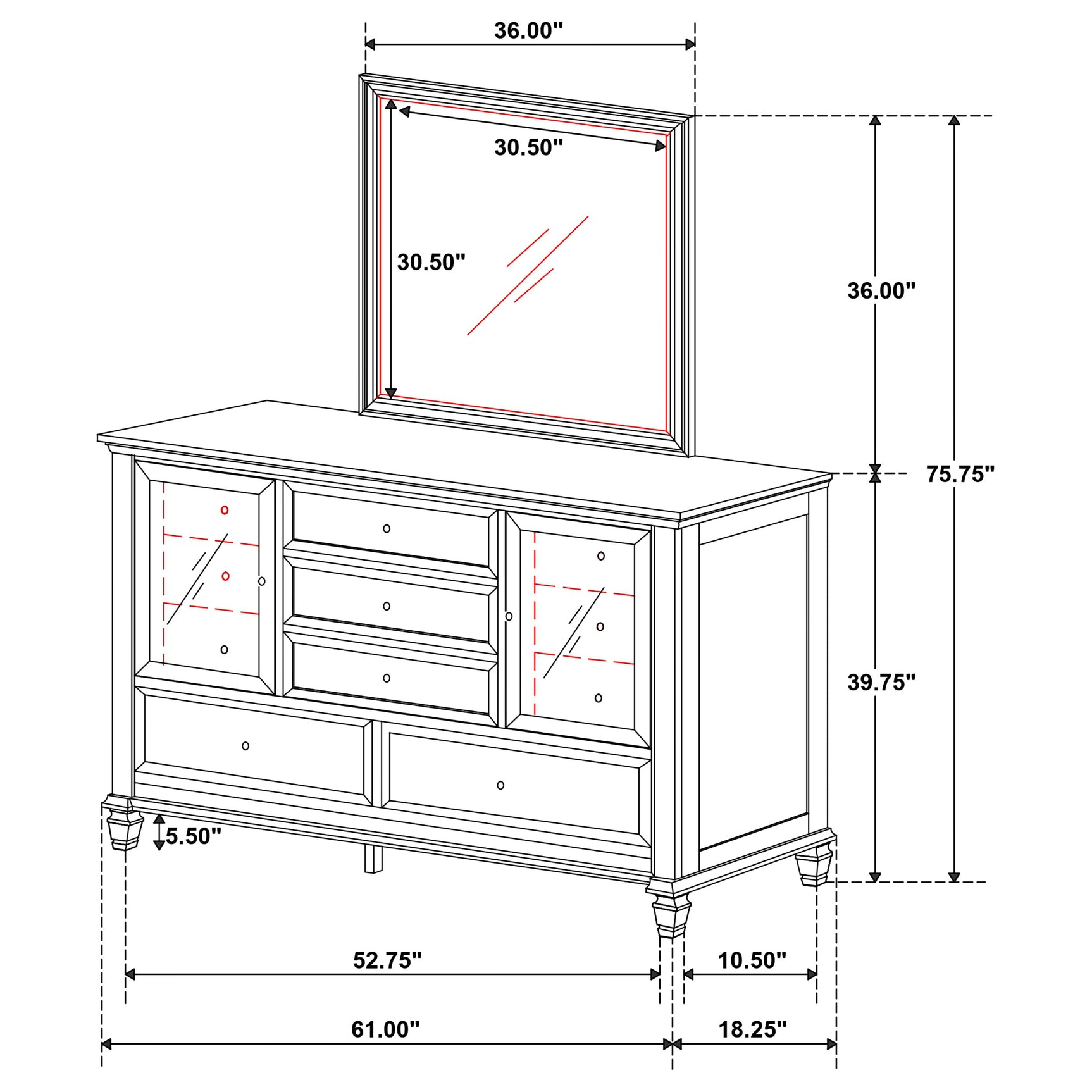 36.00"

30.50"

30.50"

36.00"

75.75"

39.75"

5.50"

52.75"

10.50"

61.00"

18.25"