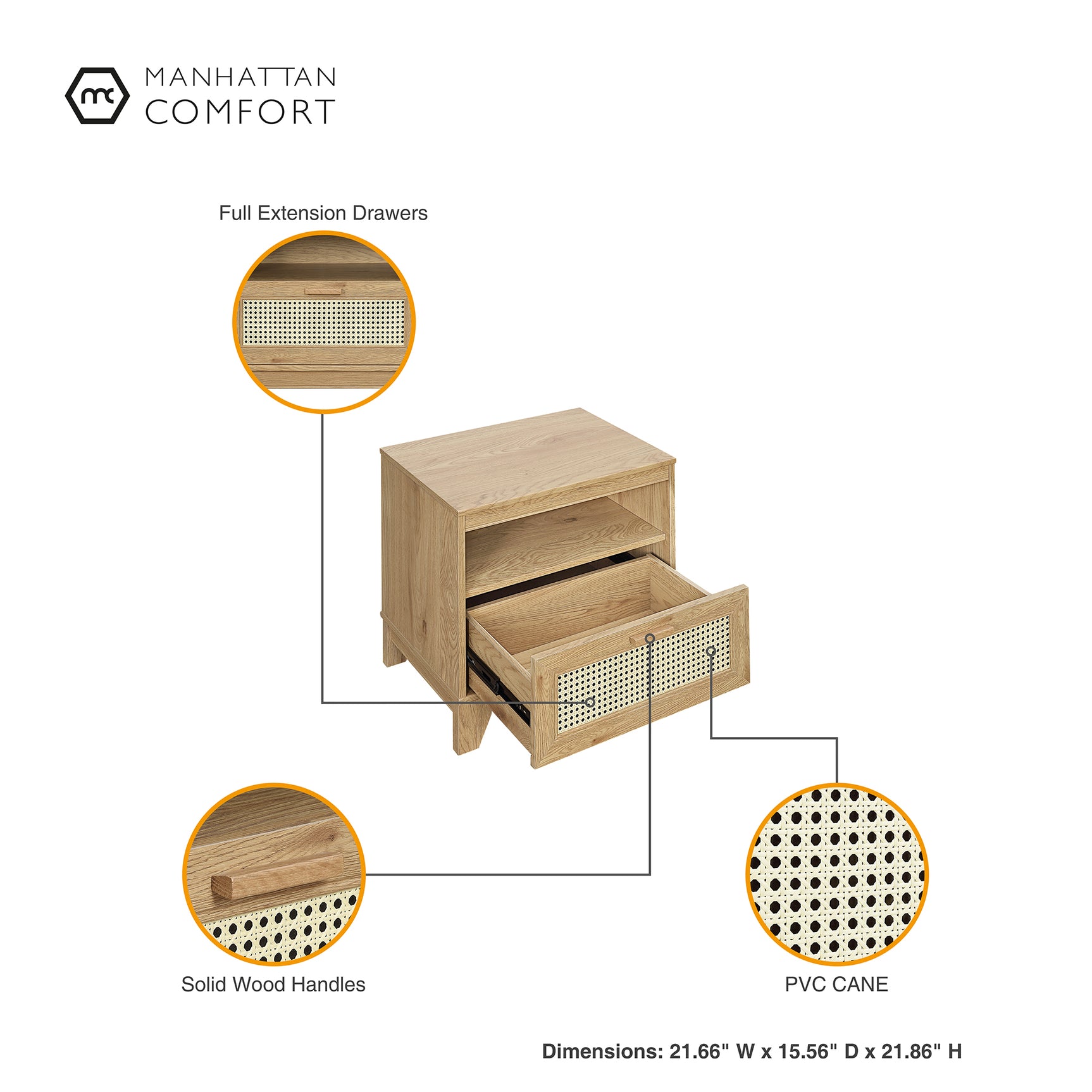 mc MANHATTAN COMFORT

Full Extension Drawers

Solid Wood Handles

PVC CANE

Dimensions: 21.66" W x 15.56" D x 21.86" H