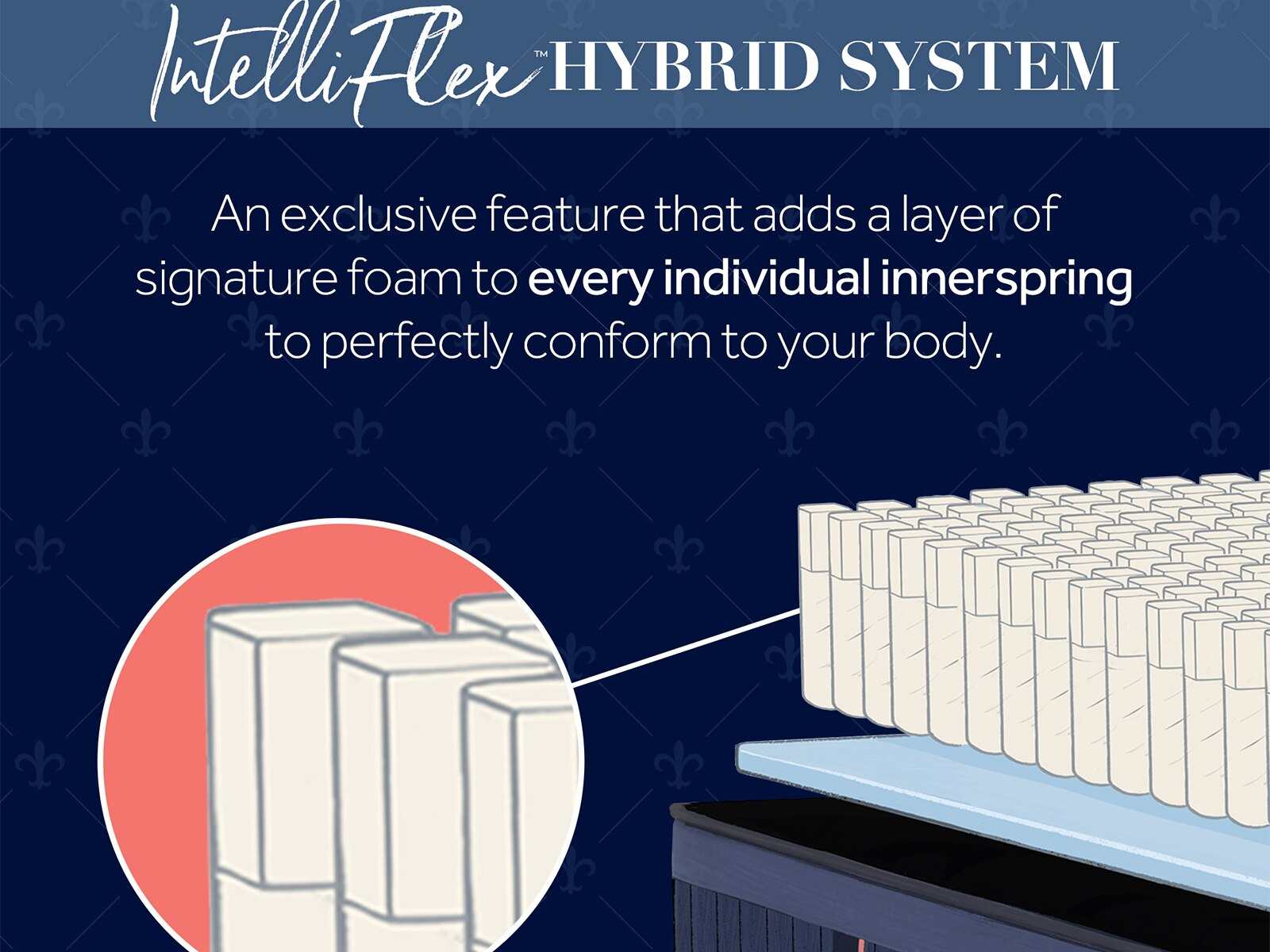 IntelliFlex™ HYBRID SYSTEM

An exclusive feature that adds a layer of signature foam to every individual innerspring to perfectly conform to your body.