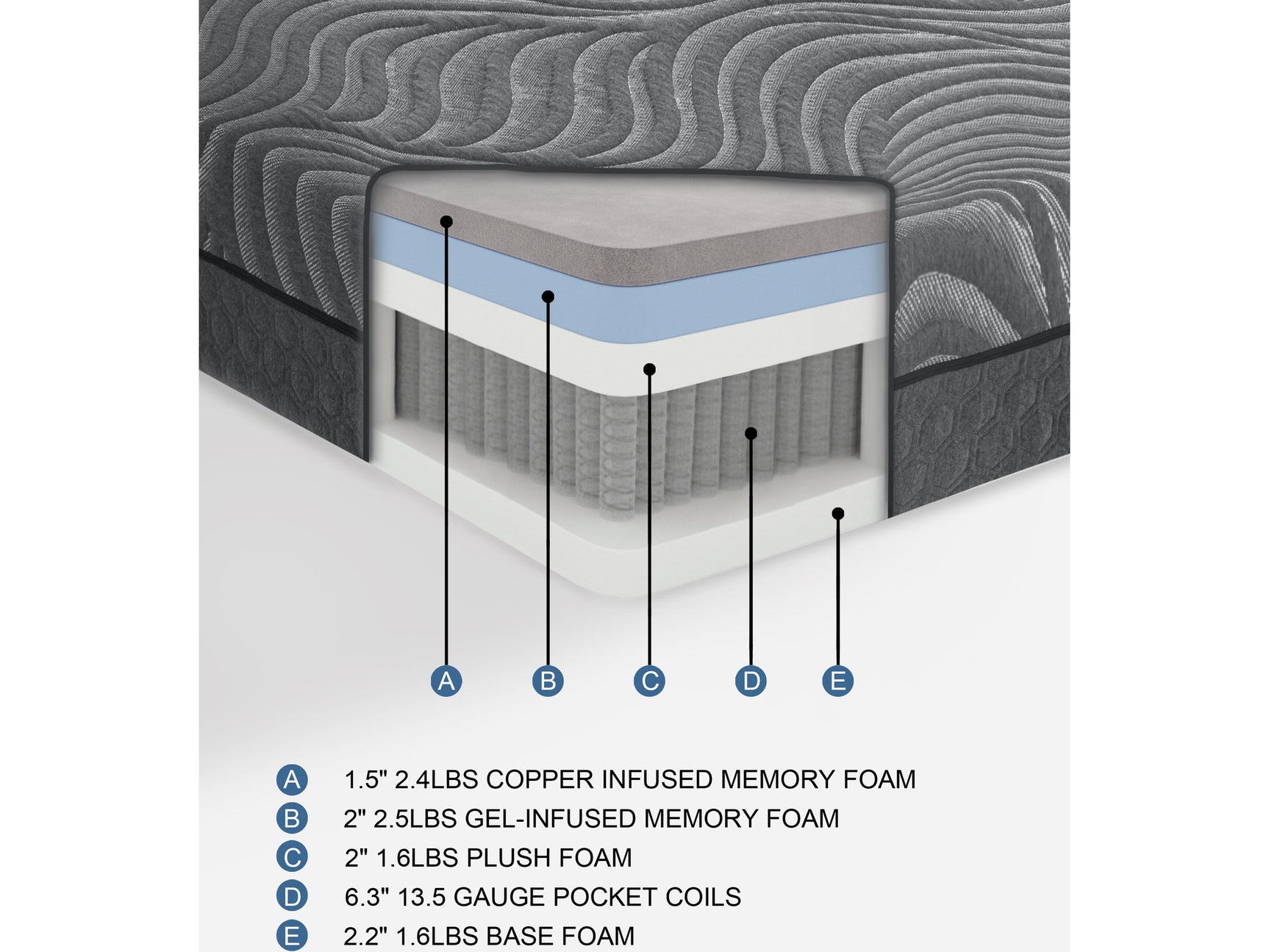 A B C D E

A 1.5" 2.4LBS COPPER INFUSED MEMORY FOAM
B 2" 2.5LBS GEL-INFUSED MEMORY FOAM
C 2" 1.6LBS PLUSH FOAM
D 6.3" 13.5 GAUGE POCKET COILS
E 2.2" 1.6LBS BASE FOAM