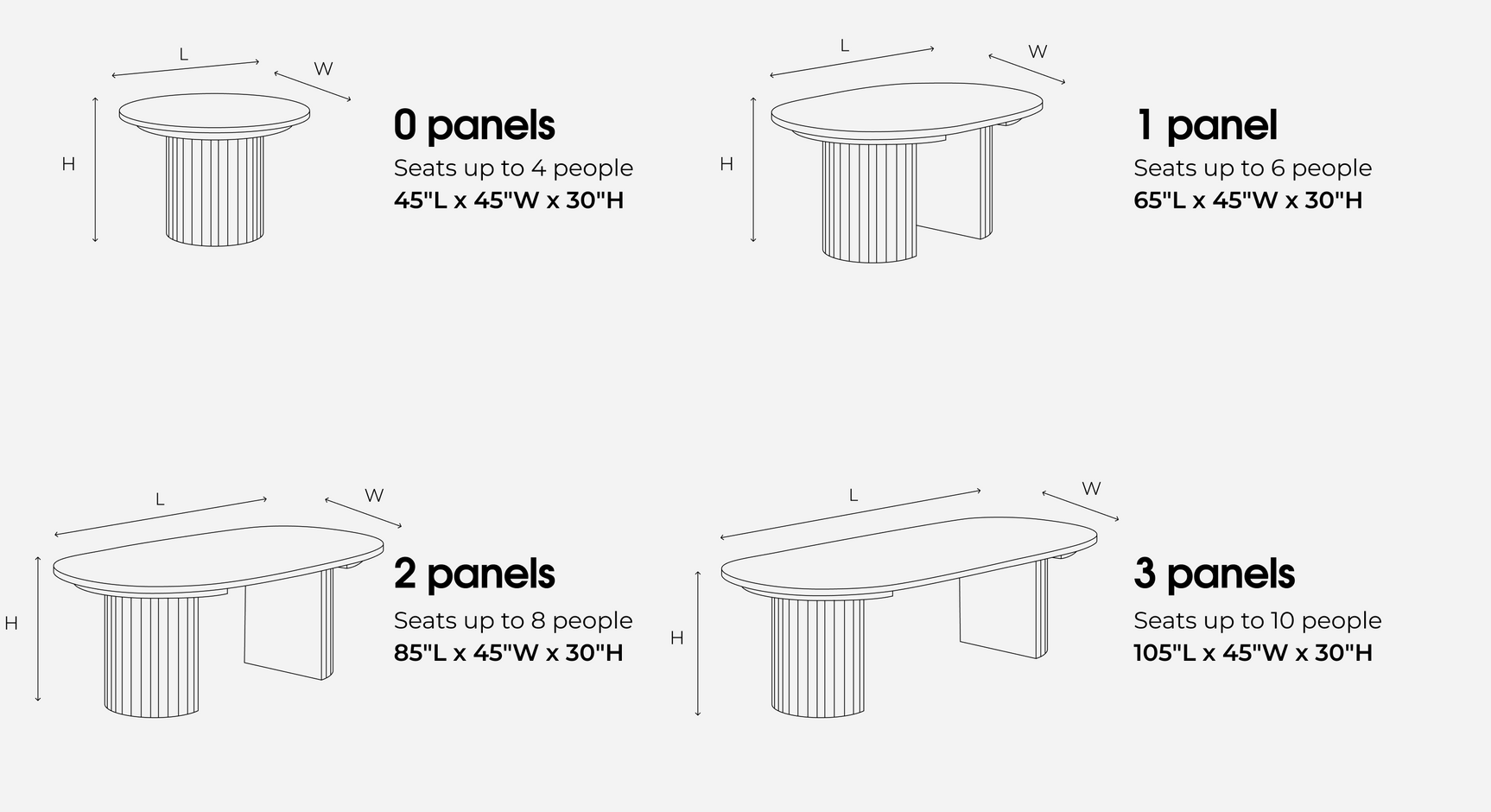 L
W
H
0 panels
Seats up to 4 people
45"L x 45"W x 30"H

L
W
H
1 panel
Seats up to 6 people
65"L x 45"W x 30"H

L
W
H
2 panels
Seats up to 8 people
85"L x 45"W x 30"H

L
W
H
3 panels
Seats up to 10 people
105"L x 45"W x 30"H