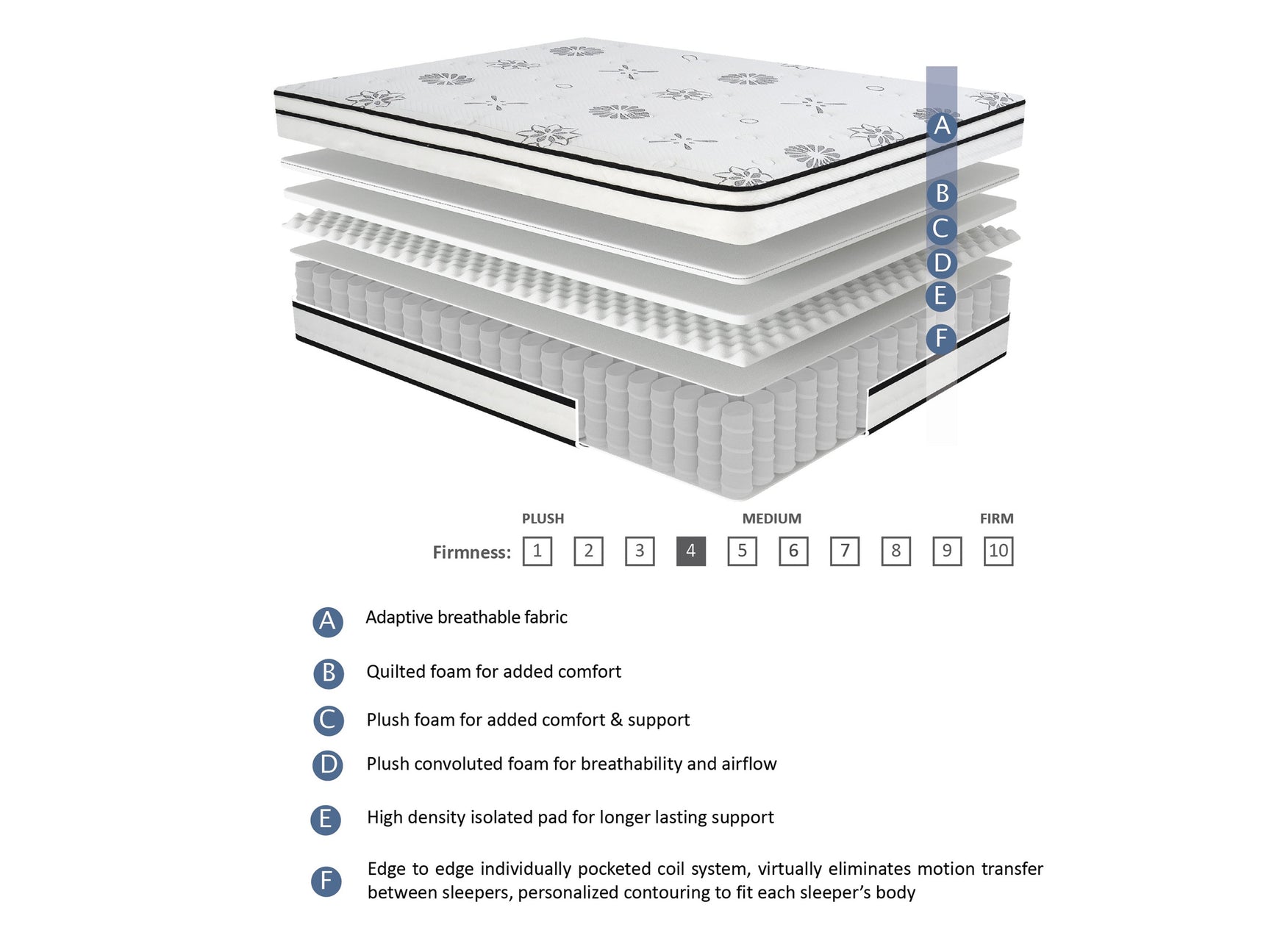 A
B
C
D
E
F

PLUSH MEDIUM FIRM

Firmness: 1 2 3 4 5 6 7 8 9 10

A Adaptive breathable fabric

B Quilted foam for added comfort

C Plush foam for added comfort & support

D Plush convoluted foam for breathability and airflow

E High density isolated pad for longer lasting support

F Edge to edge individually pocketed coil system, virtually eliminates motion transfer between sleepers, personalized contouring to fit each sleeper's body