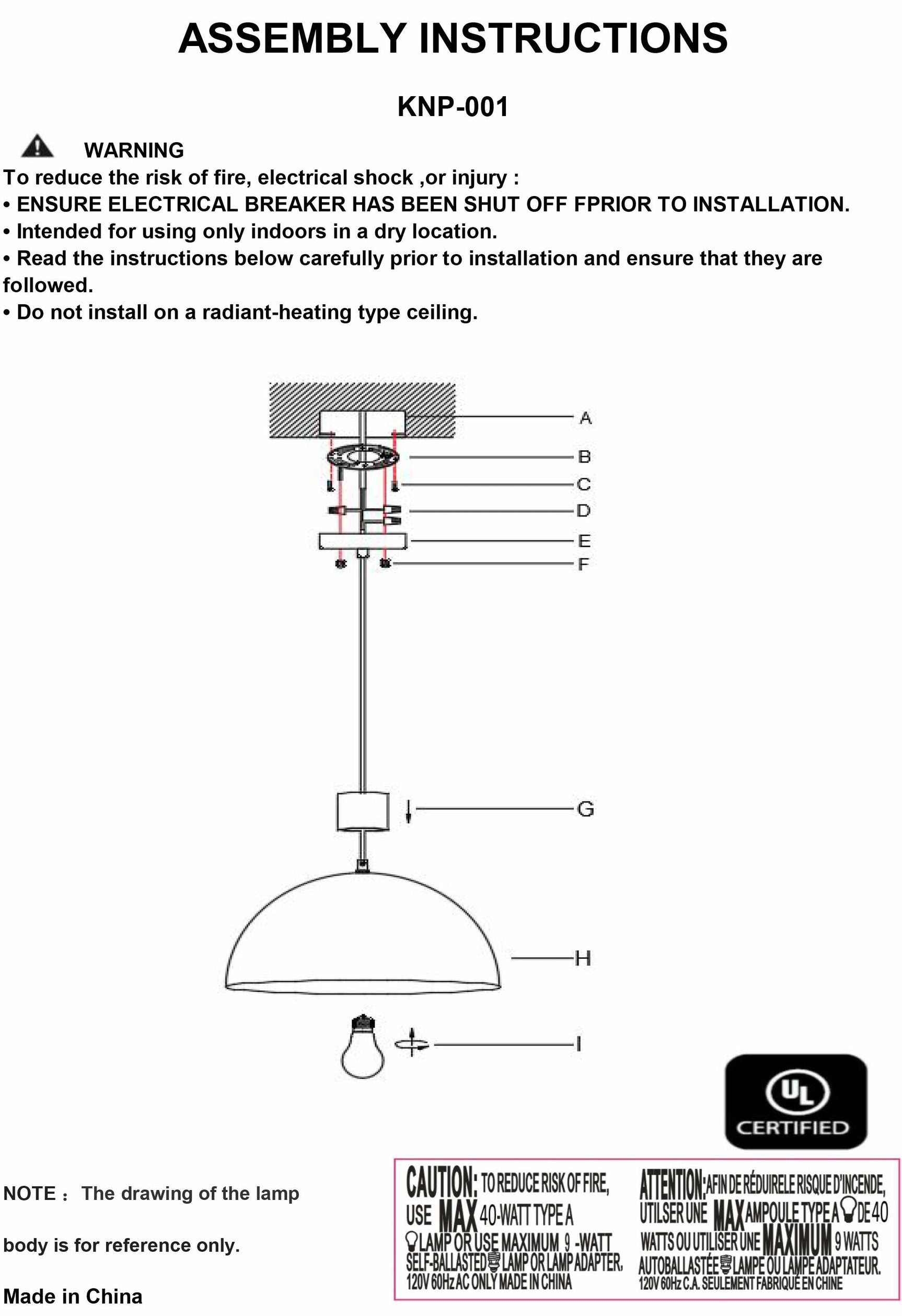 ASSEMBLY INSTRUCTIONS

KNP-001

WARNING

To reduce the risk of fire, electrical shock ,or injury :
• ENSURE ELECTRICAL BREAKER HAS BEEN SHUT OFF FPRIOR TO INSTALLATION.
• Intended for using only indoors in a dry location.
• Read the instructions below carefully prior to installation and ensure that they are followed.
• Do not install on a radiant-heating type ceiling.

A
B
C
D
E
F
G
H
I

UL
CERTIFIED

NOTE : The drawing of the lamp body is for reference only.

Made in China

CAUTION: TO REDUCE RISK OF FIRE, USE MAX 40-WATT TYPE A LAMP OR USE MAXIMUM 9 -WATT SELF-BALLASTED LAMP OR LAMP ADAPTER. 120V 60Hz AC ONLY MADE IN CHINA

ATTENTION: AFIN DE RÉDUIRELE RISQUE D'INCENDE, UTILSER UNE MAX AMPOULE TYPE A DE 40 WATTS OU UTILISER UNE MAXIMUM 9 WATTS AUTOBALLASTÉE LAMPE OU LAMPE ADAPTATEUR. 120V 60Hz C.A. SEULEMENT FABRIQUÉ EN CHINE