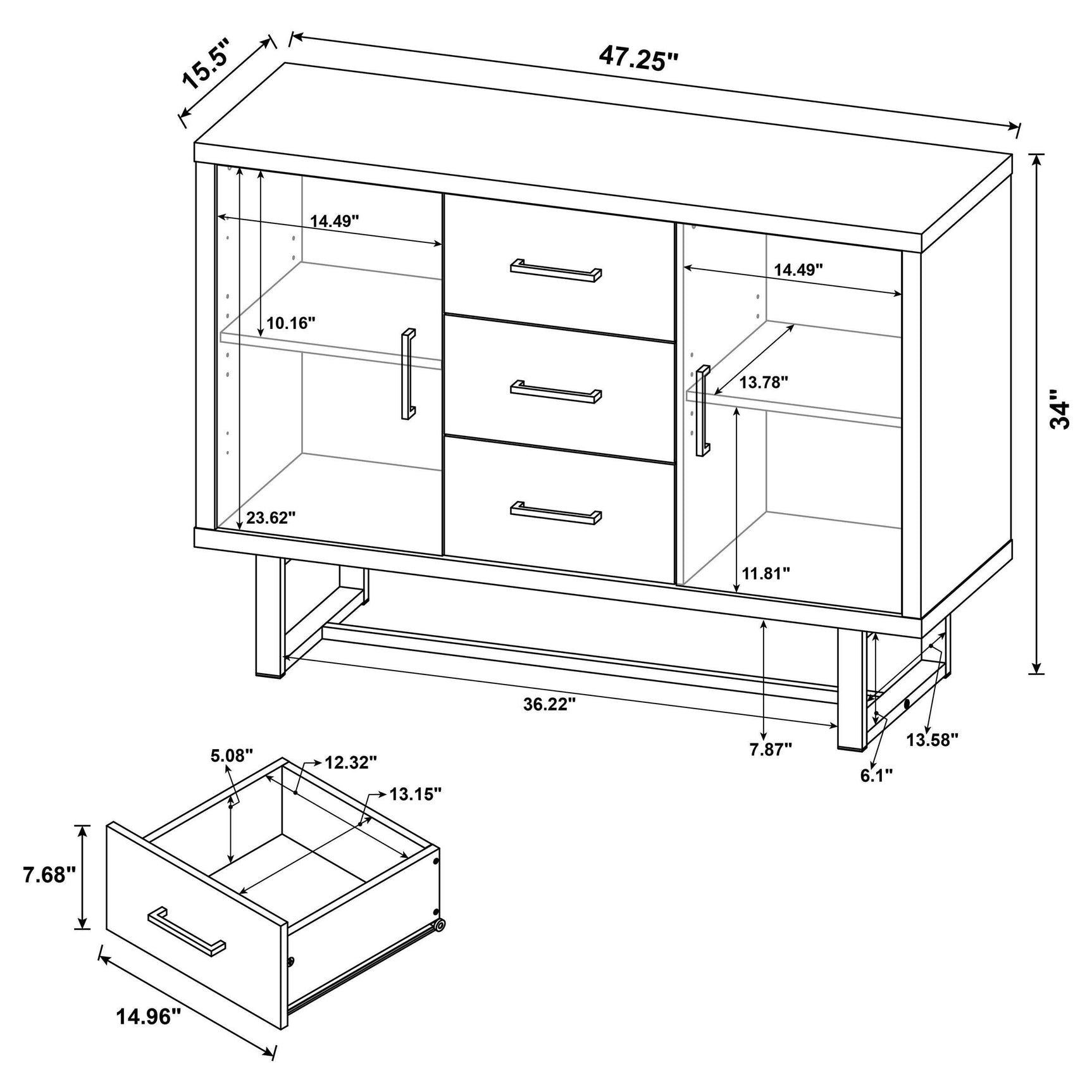 15.5"

47.25"

14.49"

14.49"

10.16"

13.78"

34"

23.62"

11.81"

36.22"

7.87"

13.58"

6.1"

5.08"

12.32"

13.15"

7.68"

14.96"