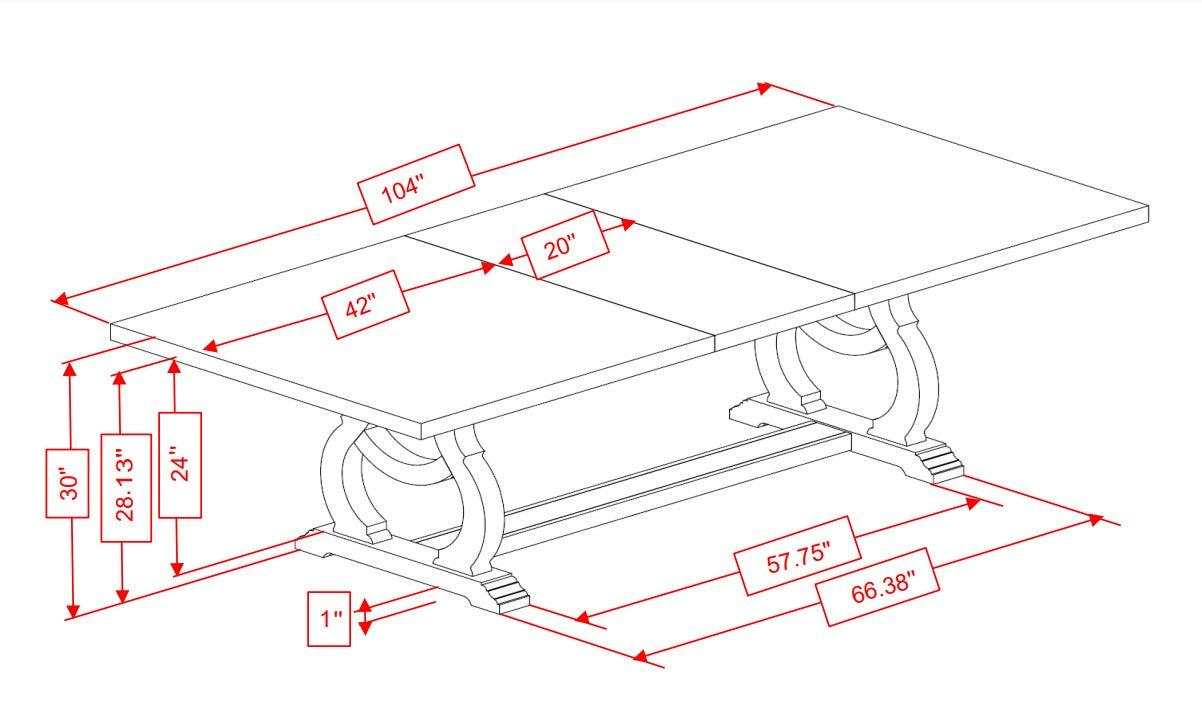 104"
20"
42"
30"
28.13"
24"
1"
57.75"
66.38"