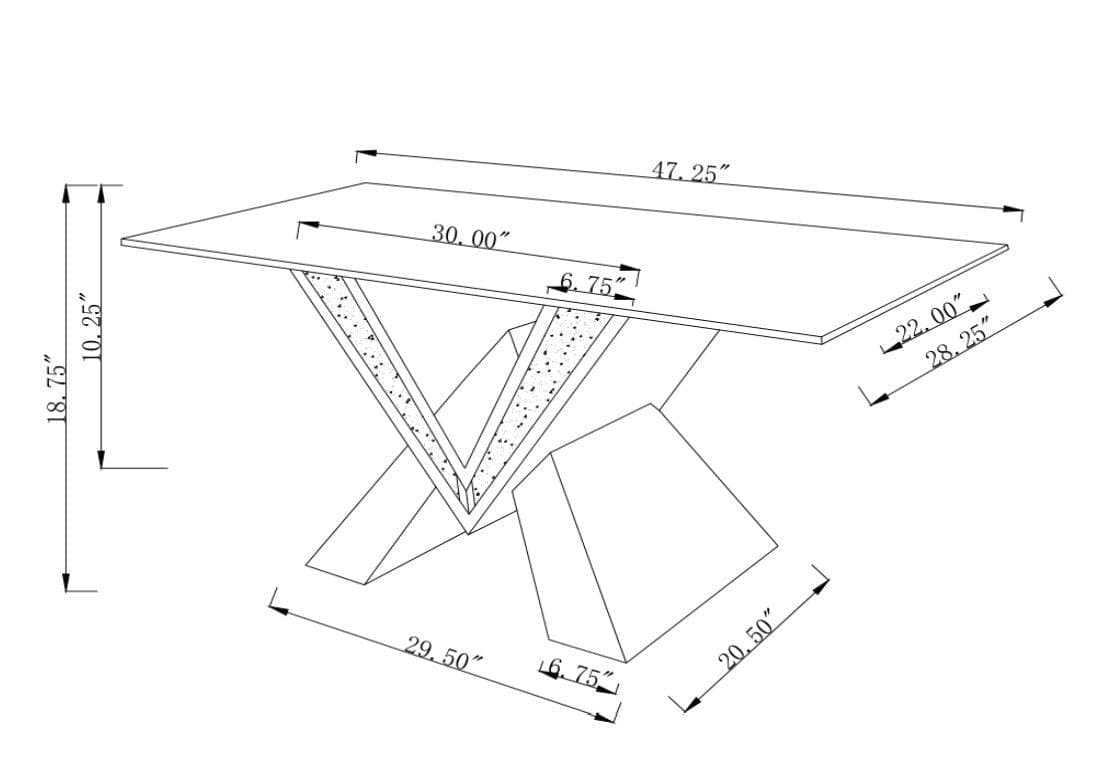 47.25″
30.00″
6.75″
22.00″
28.25″
18.75″
10.25″
29.50″
6.75″
20.50″