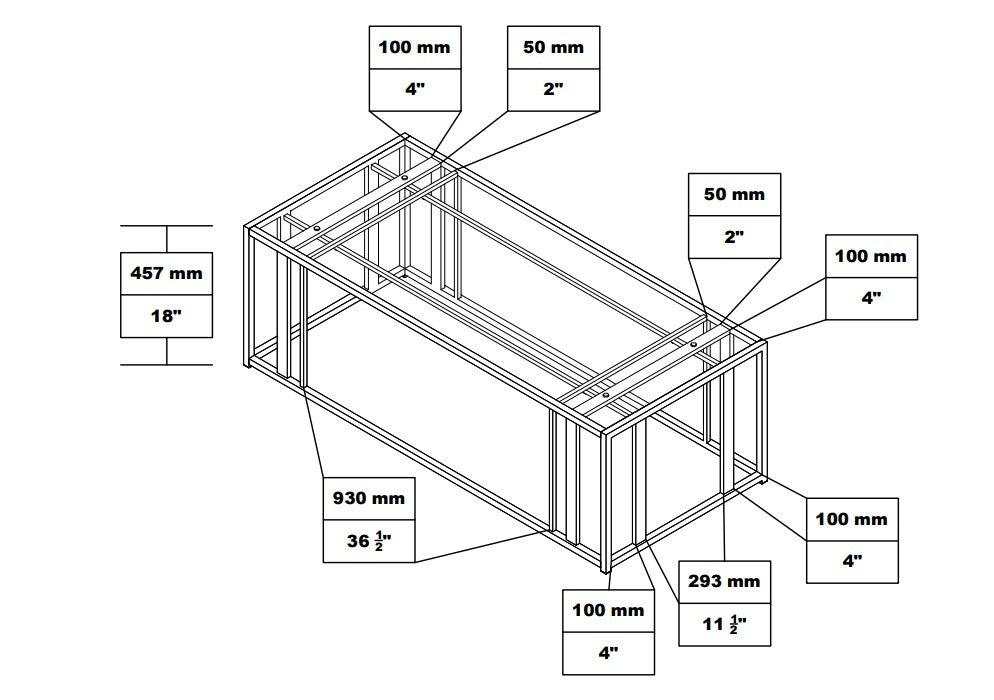 100 mm
4"

50 mm
2"

50 mm
2"

100 mm
4"

457 mm
18"

930 mm
36 $\frac{1}{2}$"

100 mm
4"

293 mm
11 $\frac{1}{2}$"

100 mm
4"