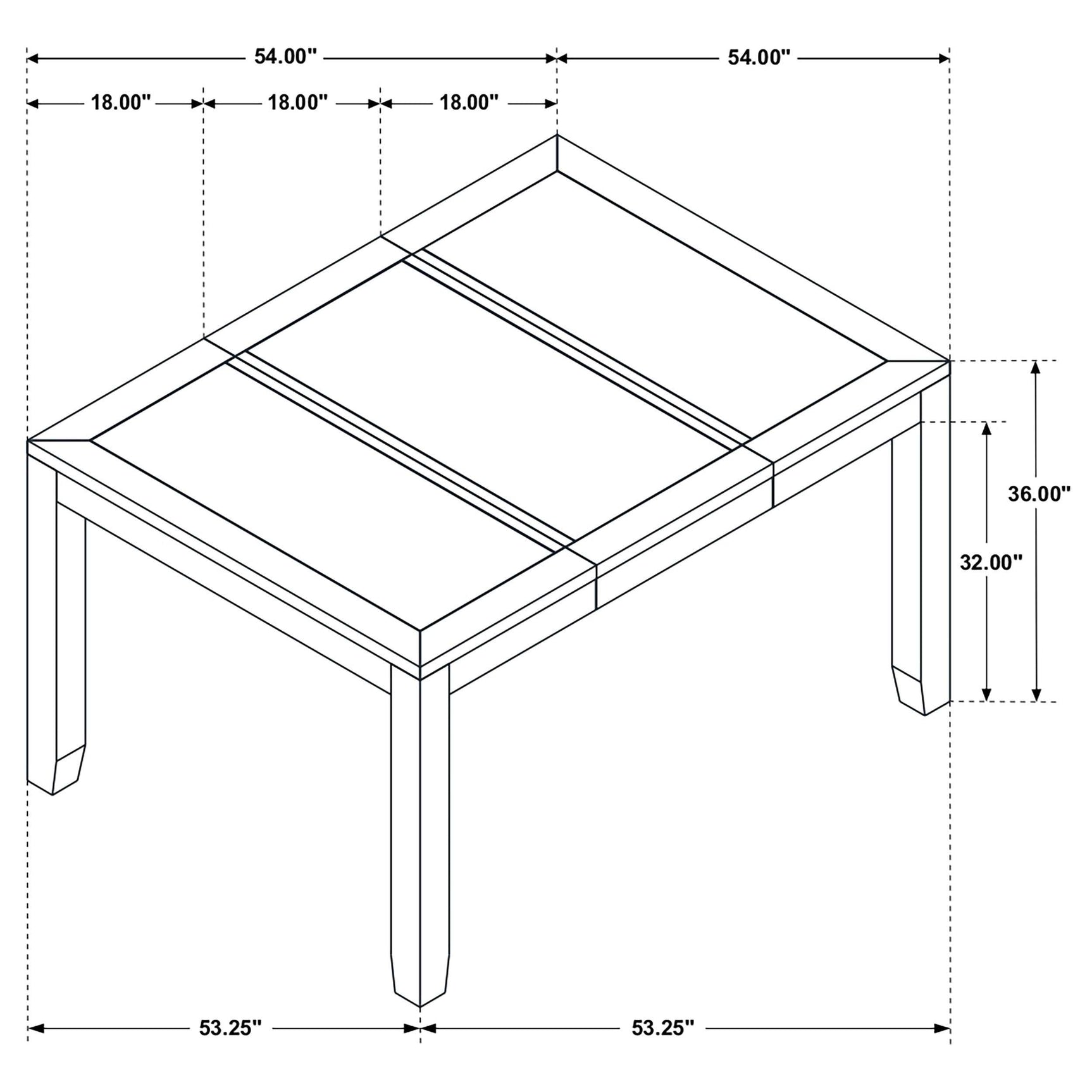 54.00"
54.00"
18.00"
18.00"
18.00"
36.00"
32.00"
53.25"
53.25"