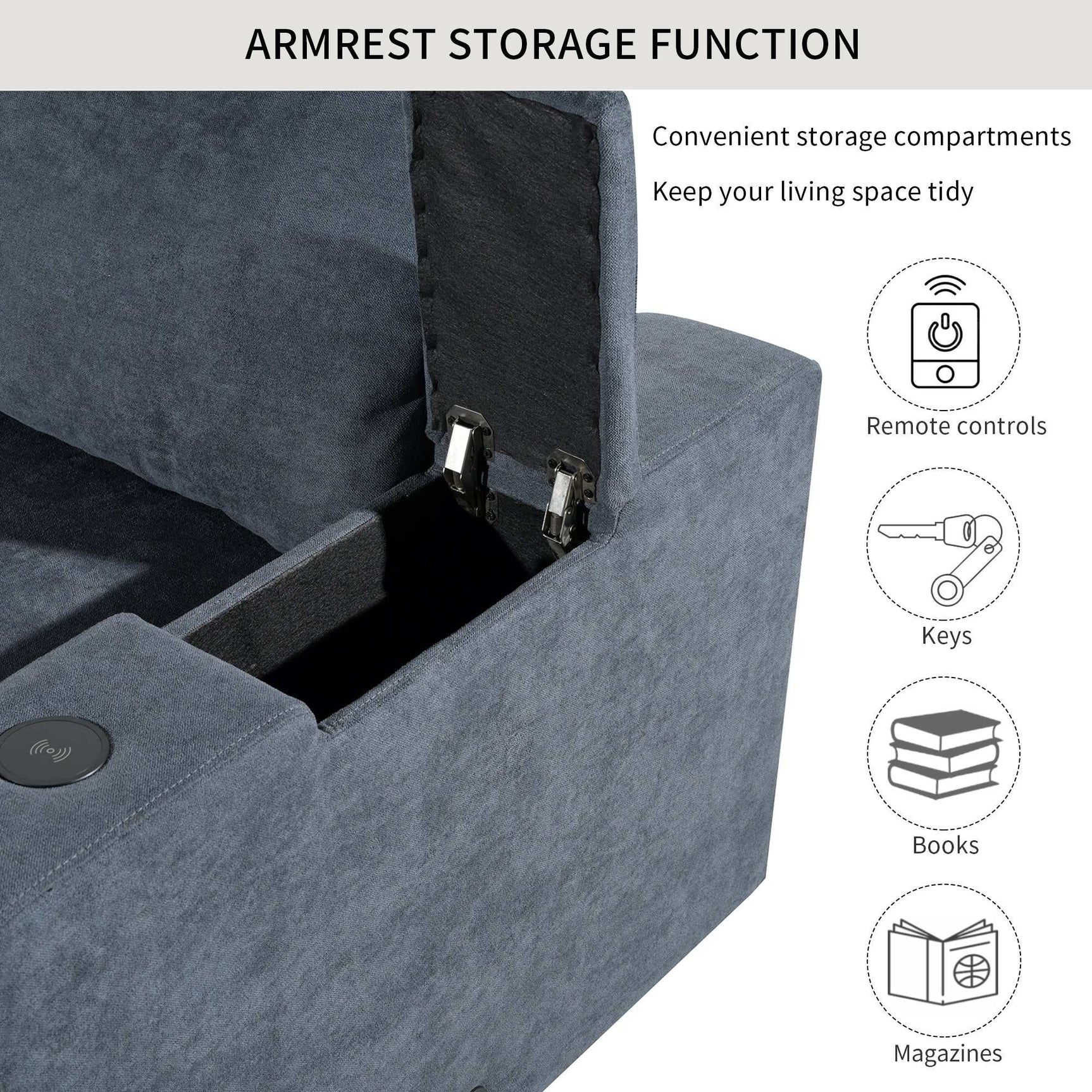 ARMREST STORAGE FUNCTION

Convenient storage compartments

Keep your living space tidy

Remote controls

Keys

Books

Magazines