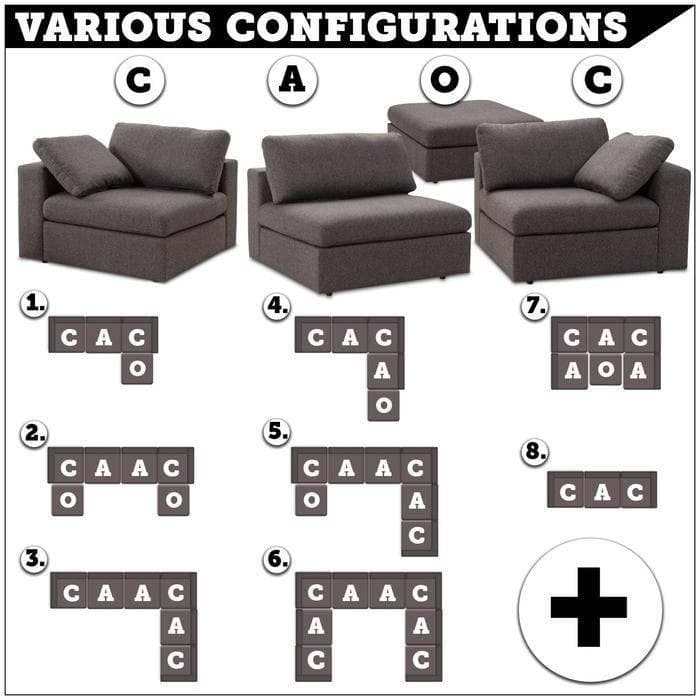 VARIOUS CONFIGURATIONS

C A O C

1.
C A C
O

2.
C A A C
O O

3.
C A A C
A
C

4.
C A C
A
O

5.
C A A C
O A
C

6.
C A A C
A A
C C

7.
C A C
A O A

8.
C A C

+