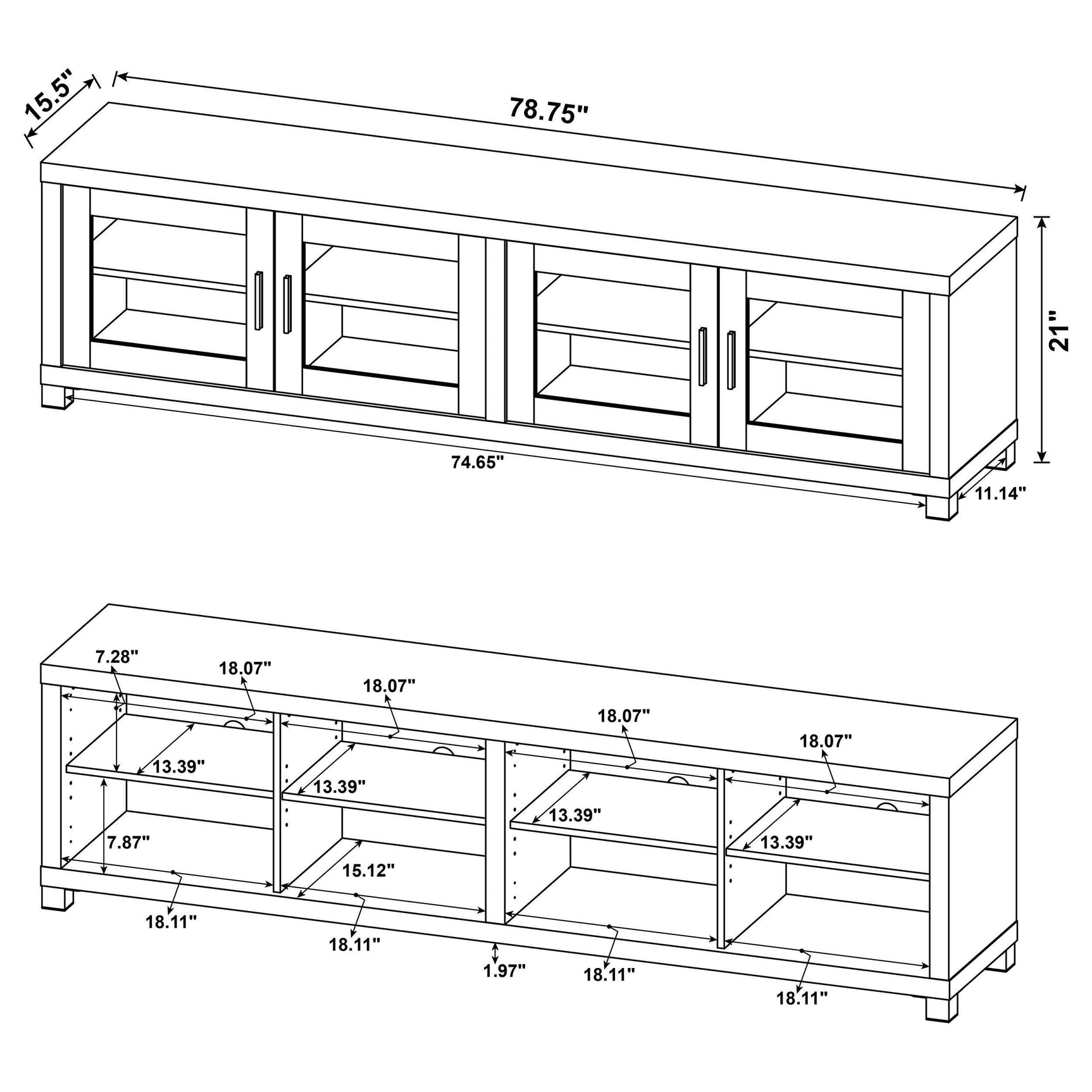 15.5"

78.75"

21"

74.65"

11.14"

7.28"

18.07"

18.07"

18.07"

18.07"

13.39"

13.39"

13.39"

13.39"

7.87"

15.12"

18.11"

18.11"

1.97"

18.11"

18.11"