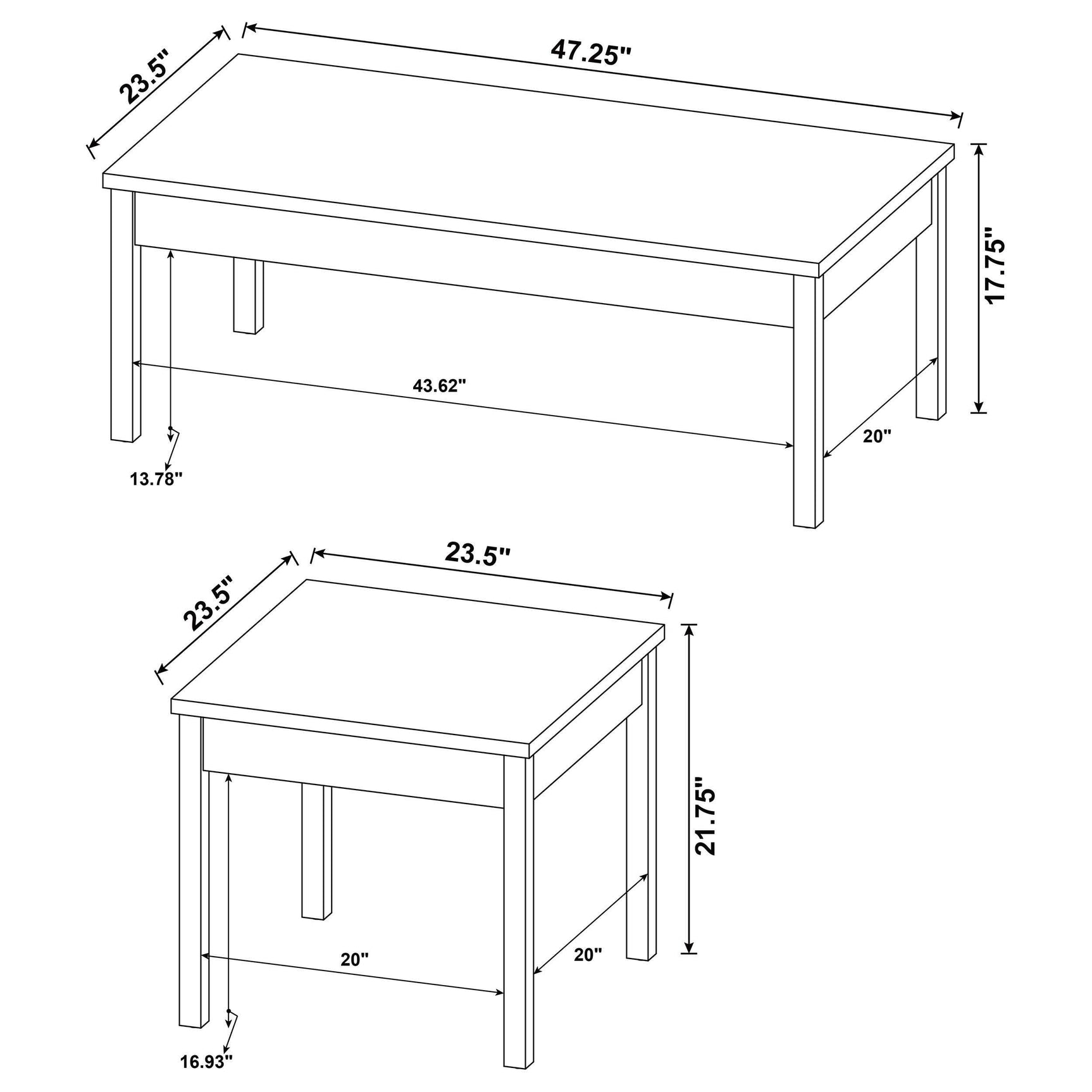 23.5"
47.25"
17.75"
43.62"
20"
13.78"
23.5"
23.5"
21.75"
20"
20"
16.93"