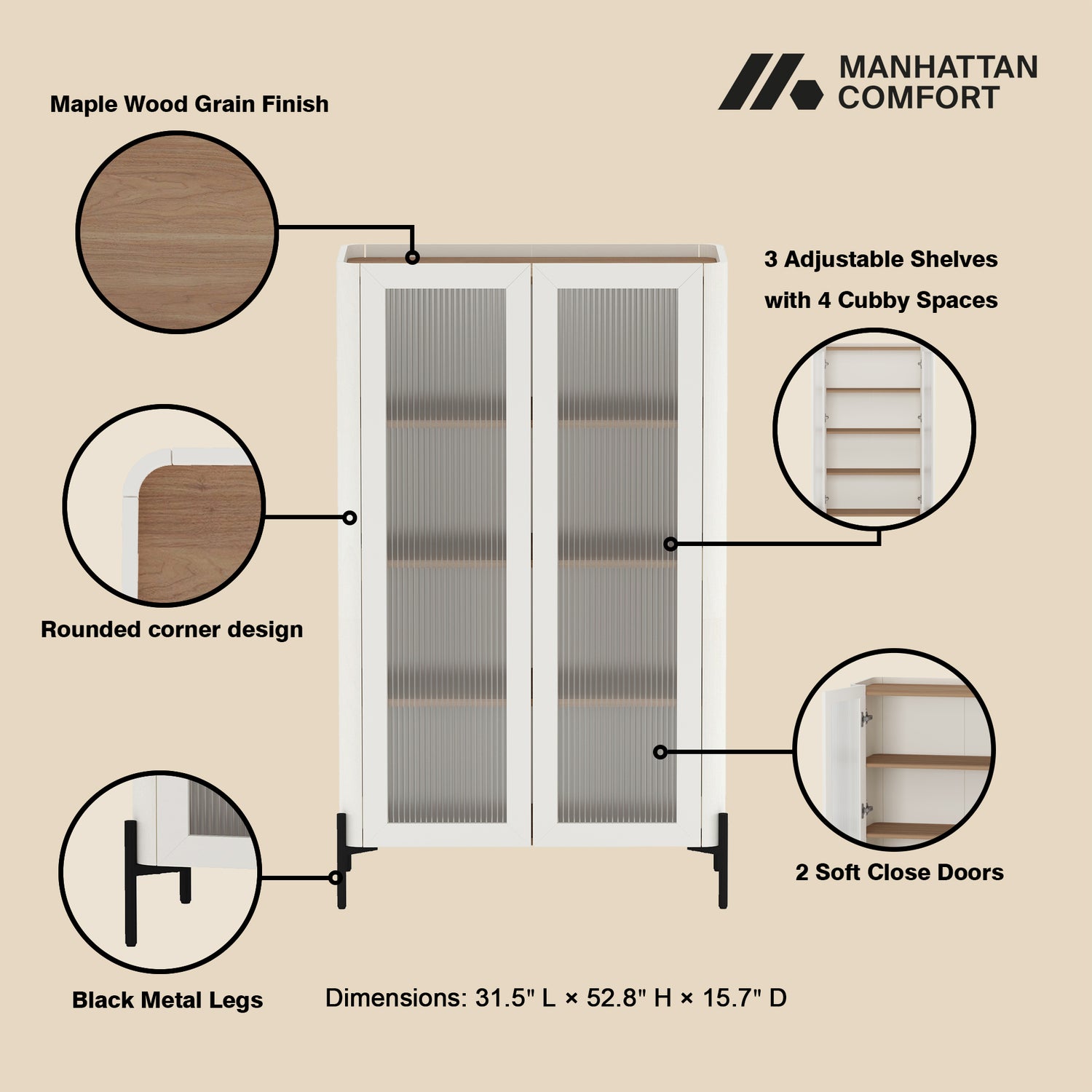 MANHATTAN COMFORT

Maple Wood Grain Finish

3 Adjustable Shelves with 4 Cubby Spaces

Rounded corner design

2 Soft Close Doors

Black Metal Legs

Dimensions: 31.5" L × 52.8" H × 15.7" D