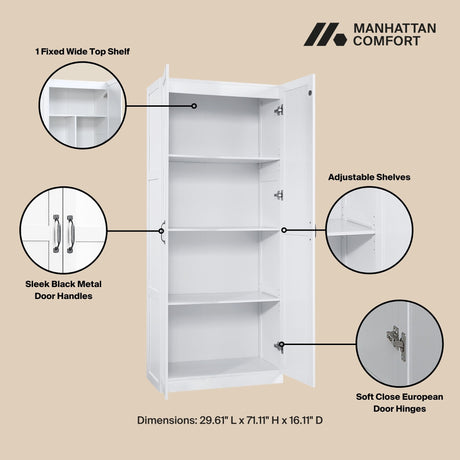 MANHATTAN COMFORT

1 Fixed Wide Top Shelf

Adjustable Shelves

Sleek Black Metal Door Handles

Soft Close European Door Hinges

Dimensions: 29.61" L x 71.11" H x 16.11" D