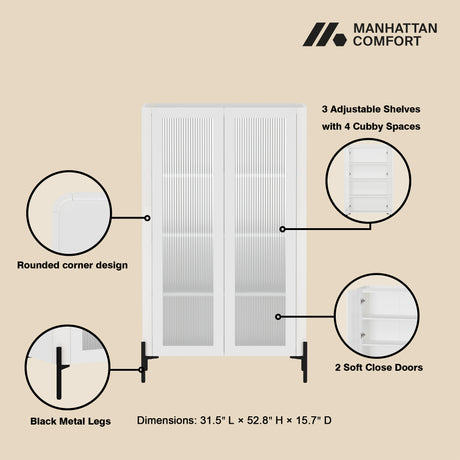 MANHATTAN COMFORT

3 Adjustable Shelves with 4 Cubby Spaces

Rounded corner design

2 Soft Close Doors

Black Metal Legs

Dimensions: 31.5" L × 52.8" H × 15.7" D