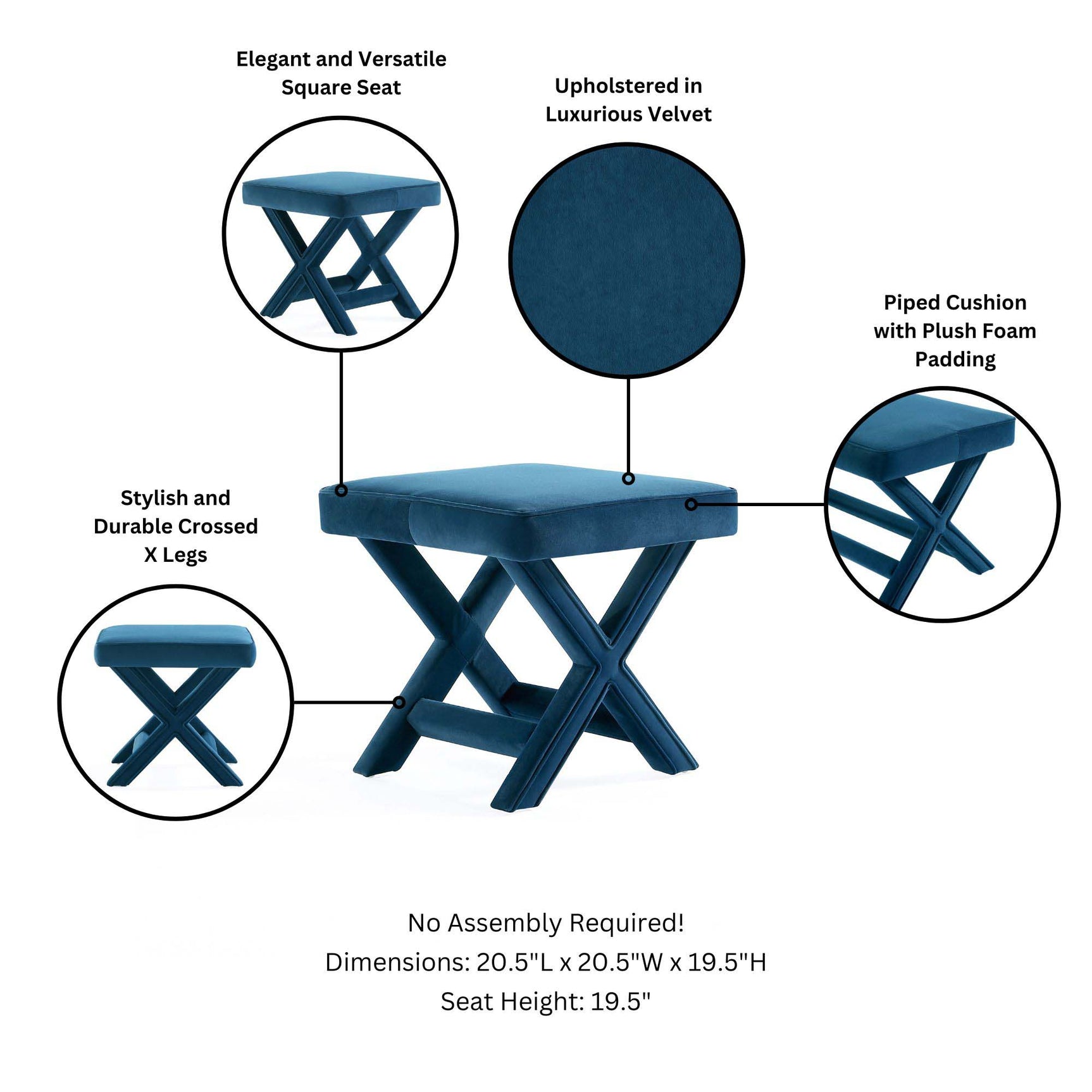 Elegant and Versatile Square Seat

Upholstered in Luxurious Velvet

Piped Cushion with Plush Foam Padding

Stylish and Durable Crossed X Legs

No Assembly Required!
Dimensions: 20.5"L x 20.5"W x 19.5"H
Seat Height: 19.5"