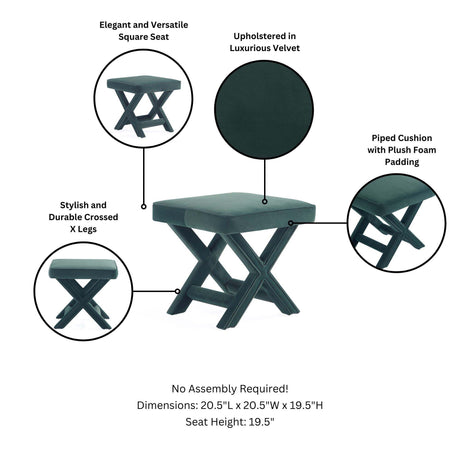 Elegant and Versatile Square Seat

Upholstered in Luxurious Velvet

Piped Cushion with Plush Foam Padding

Stylish and Durable Crossed X Legs

No Assembly Required!
Dimensions: 20.5"L x 20.5"W x 19.5"H
Seat Height: 19.5"