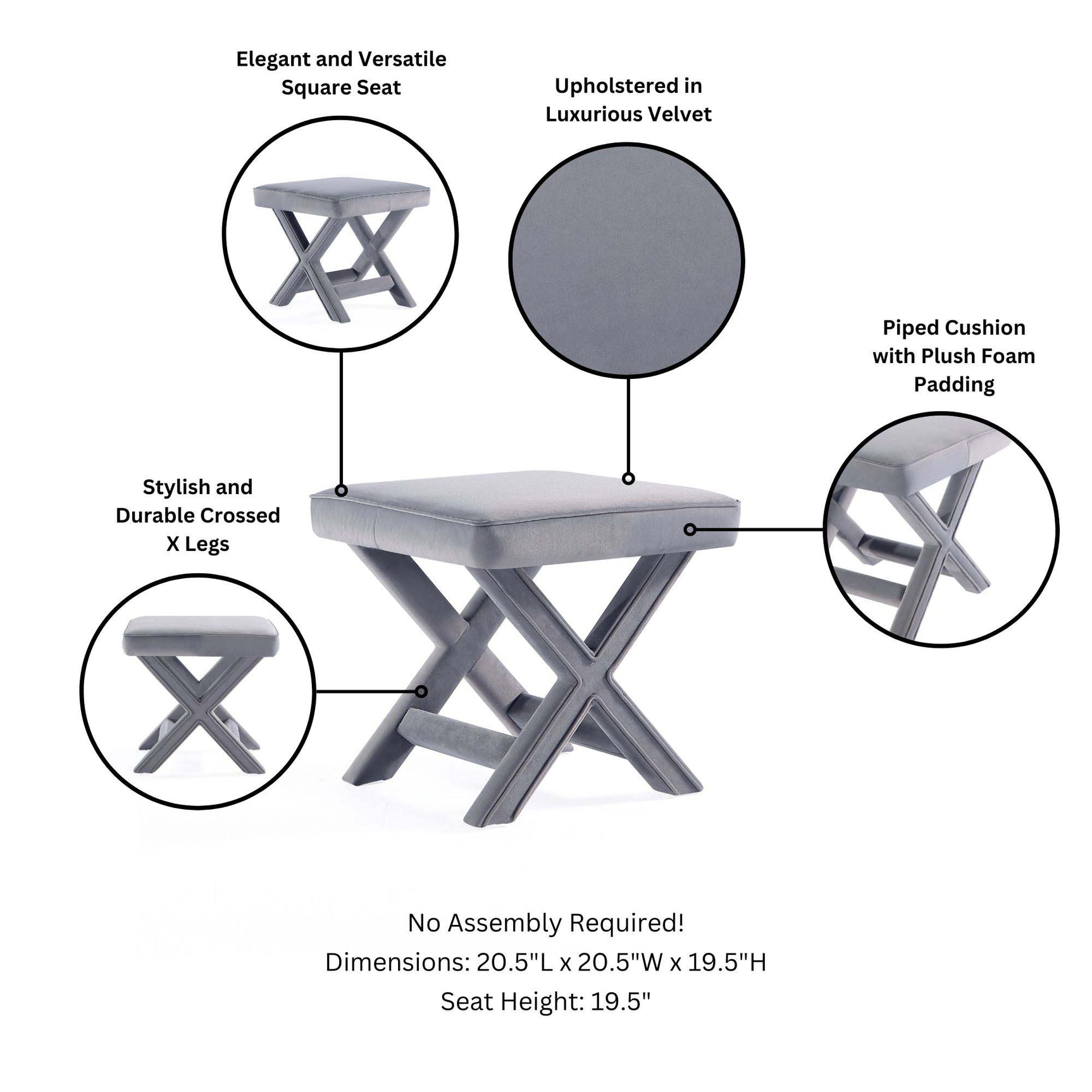 Elegant and Versatile Square Seat

Upholstered in Luxurious Velvet

Piped Cushion with Plush Foam Padding

Stylish and Durable Crossed X Legs

No Assembly Required!
Dimensions: 20.5"L x 20.5"W x 19.5"H
Seat Height: 19.5"