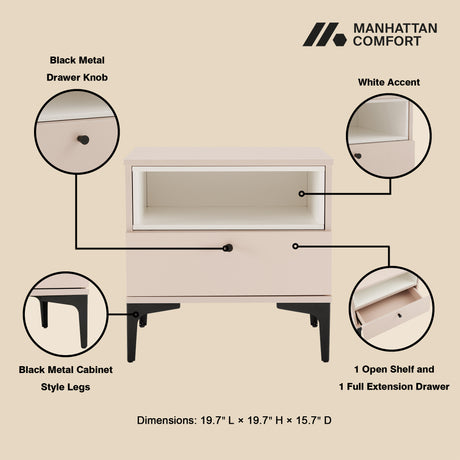 MANHATTAN COMFORT

Black Metal Drawer Knob

White Accent

Black Metal Cabinet Style Legs

1 Open Shelf and 1 Full Extension Drawer

Dimensions: 19.7" L × 19.7" H × 15.7" D