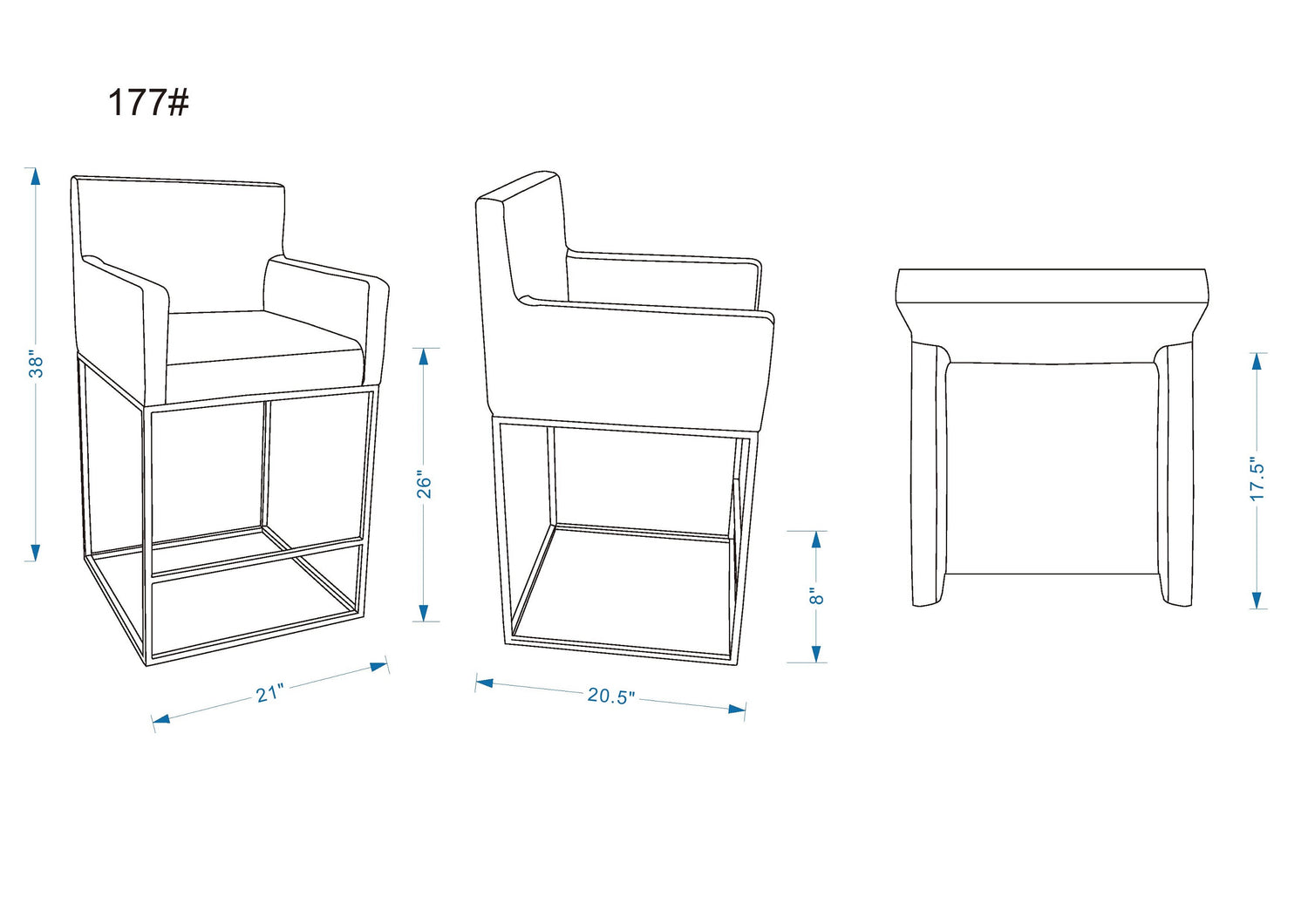 177#

38"

26"

21"

20.5"

8"

17.5"