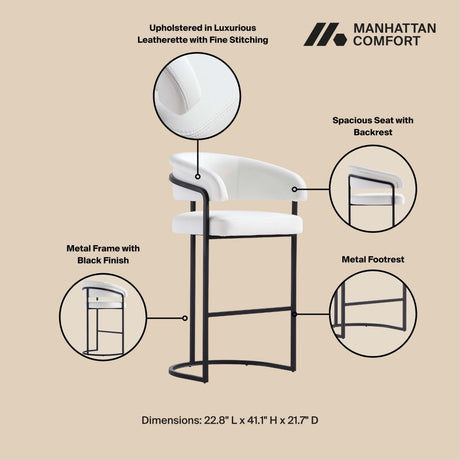 Upholstered in Luxurious Leatherette with Fine Stitching

MANHATTAN COMFORT

Spacious Seat with Backrest

Metal Frame with Black Finish

Metal Footrest

Dimensions: 22.8" L x 41.1" H x 21.7" D