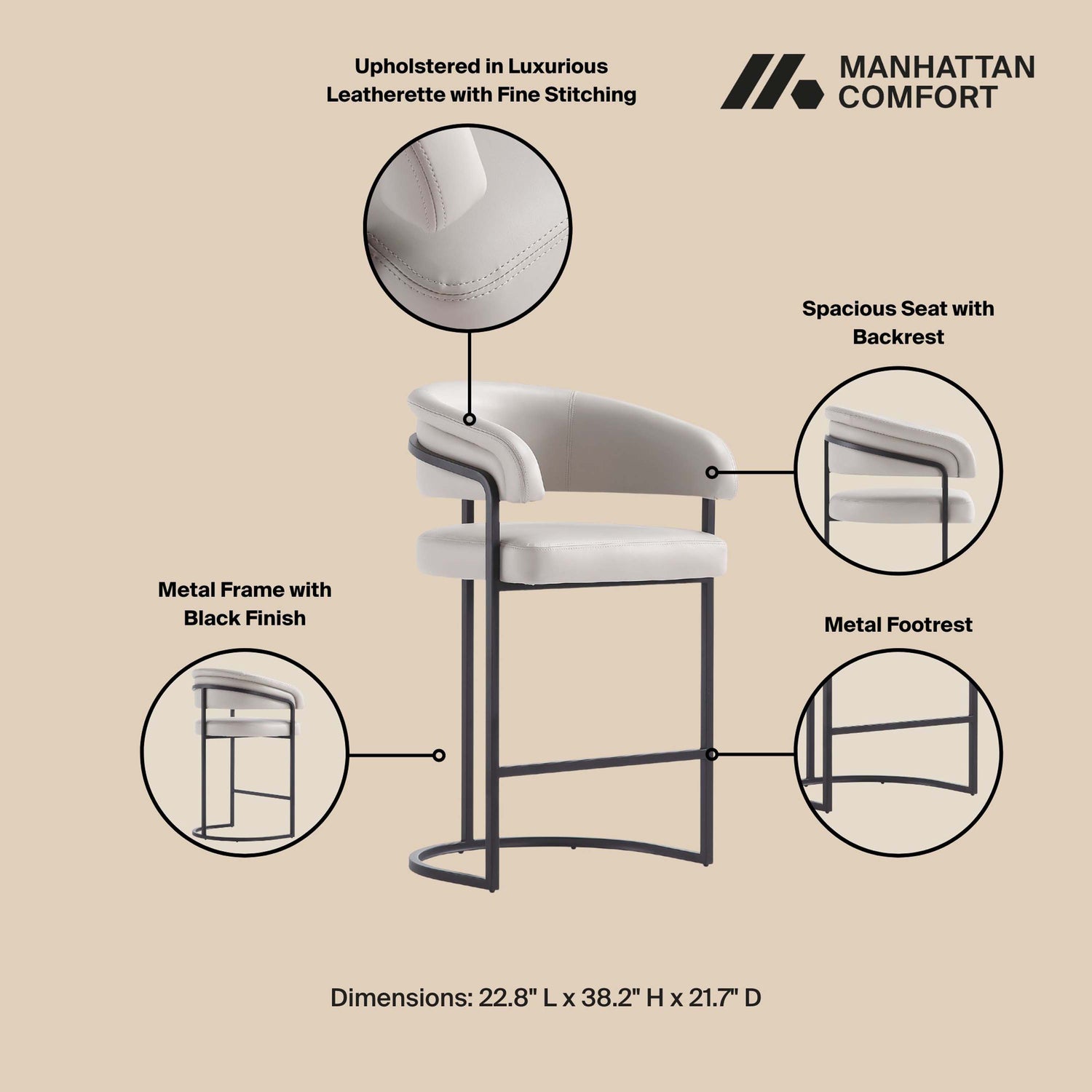 Upholstered in Luxurious Leatherette with Fine Stitching

MANHATTAN COMFORT

Spacious Seat with Backrest

Metal Frame with Black Finish

Metal Footrest

Dimensions: 22.8" L x 38.2" H x 21.7" D