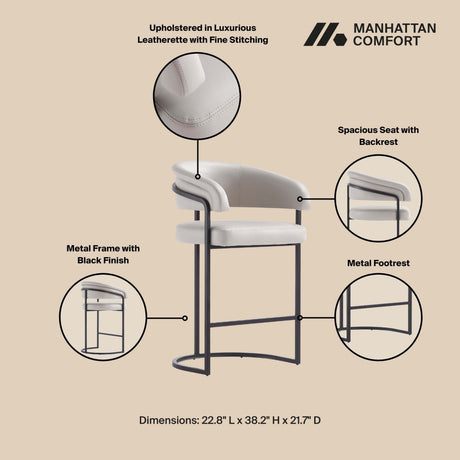 Upholstered in Luxurious Leatherette with Fine Stitching

MANHATTAN COMFORT

Spacious Seat with Backrest

Metal Frame with Black Finish

Metal Footrest

Dimensions: 22.8" L x 38.2" H x 21.7" D