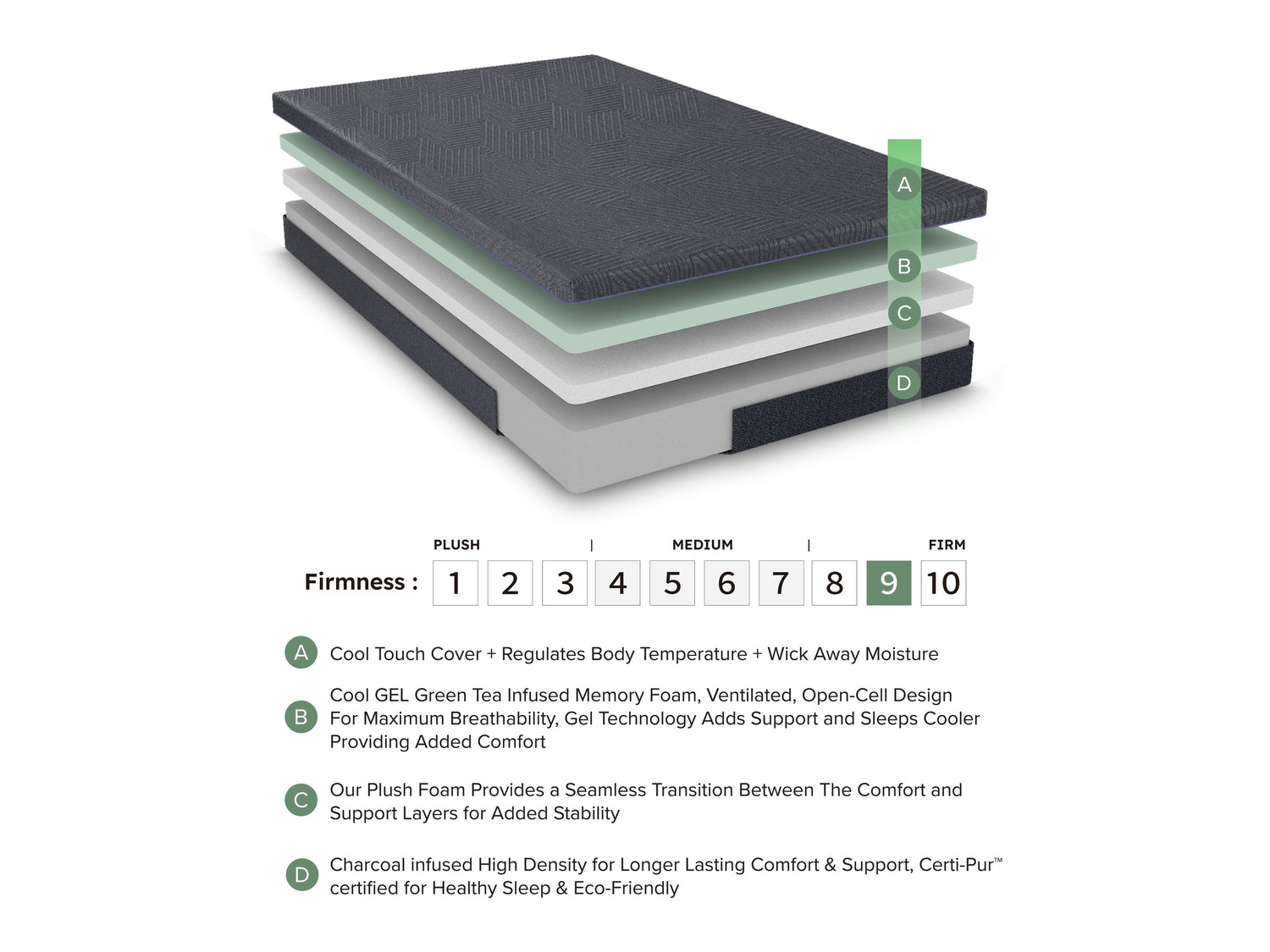 A
B
C
D

PLUSH | MEDIUM | FIRM

Firmness : 1 2 3 4 5 6 7 8 9 10

A Cool Touch Cover + Regulates Body Temperature + Wick Away Moisture

B Cool GEL Green Tea Infused Memory Foam, Ventilated, Open-Cell Design For Maximum Breathability, Gel Technology Adds Support and Sleeps Cooler Providing Added Comfort

C Our Plush Foam Provides a Seamless Transition Between The Comfort and Support Layers for Added Stability

D Charcoal infused High Density for Longer Lasting Comfort & Support, Certi-Pur™ certified for Healthy Sleep & Eco-Friendly