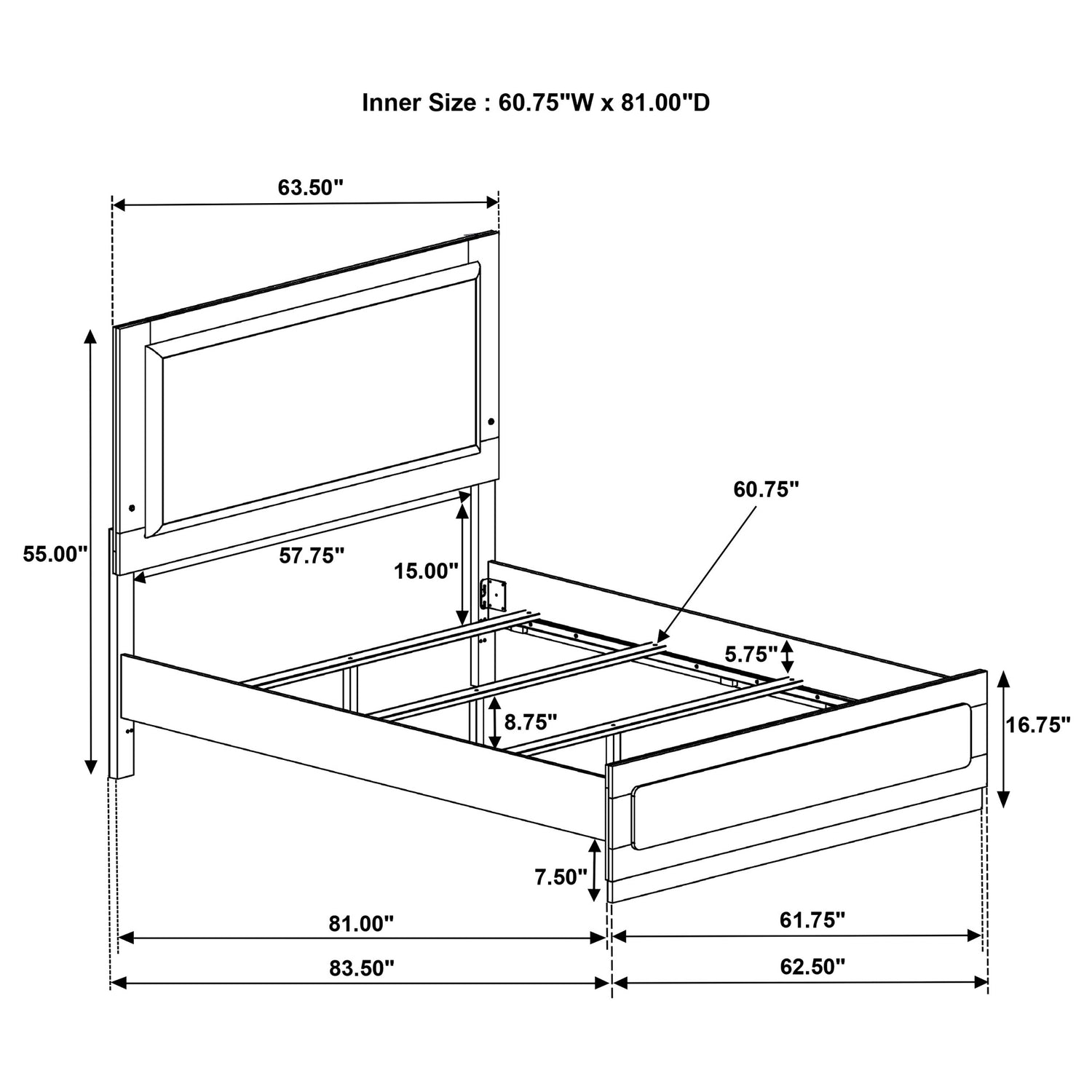 Inner Size : 60.75"W x 81.00"D

63.50"

55.00"

57.75"

15.00"

60.75"

5.75"

8.75"

16.75"

7.50"

81.00"

61.75"

83.50"

62.50"